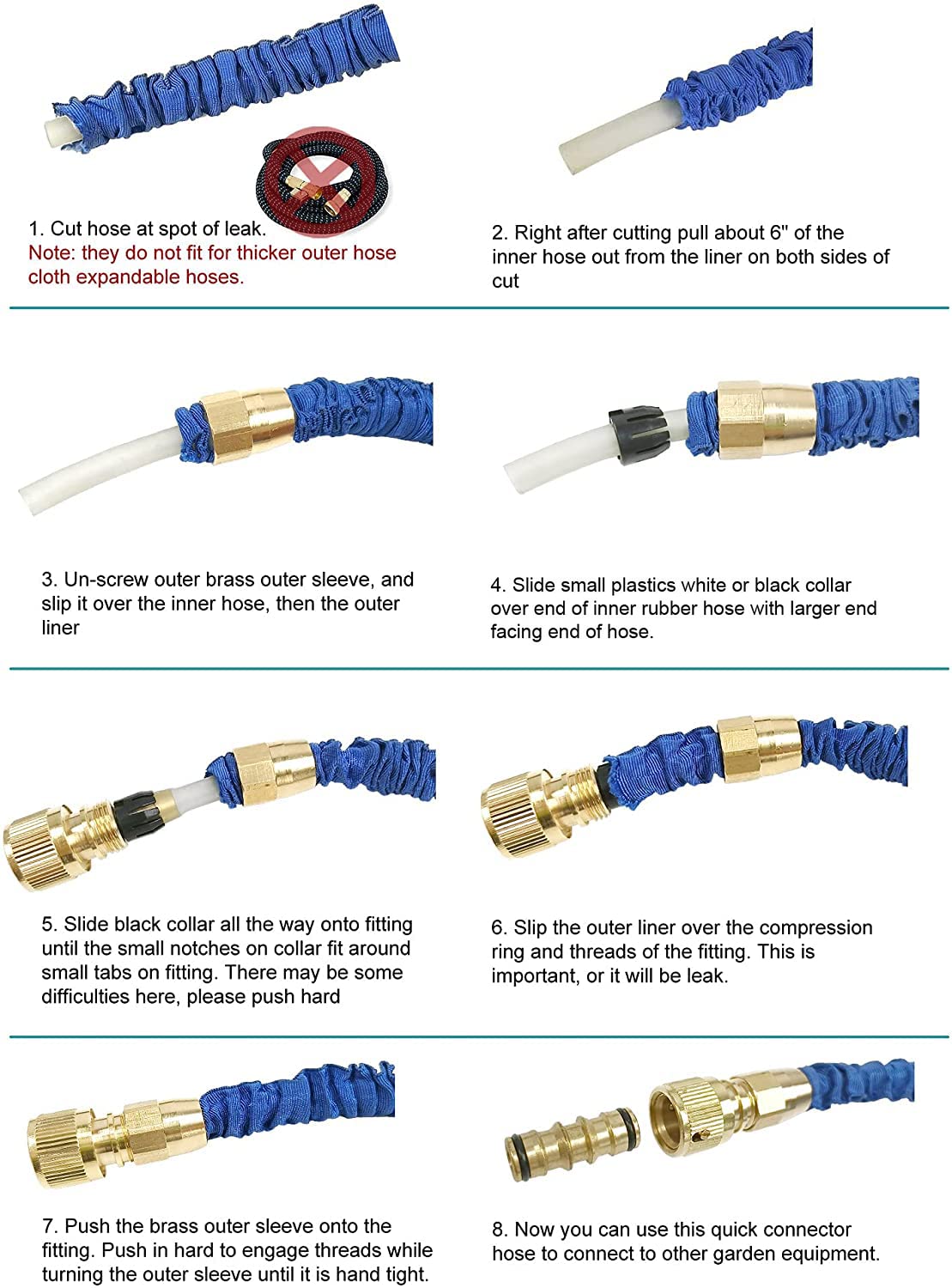 1. Cut hose at spot of leak.
Note: they do not fit for thicker outer hose cloth expandable hoses.

2. Right after cutting pull about 6" of the inner hose out from the liner on both sides of cut

3. Un-screw outer brass outer sleeve, and slip it over the inner hose, then the outer liner

4. Slide small plastics white or black collar over end of inner rubber hose with larger end facing end of hose.

5. Slide black collar all the way onto fitting until the small notches on collar fit around small tabs on fitting. There may be some difficulties here, please push hard

6. Slip the outer liner over the compression ring and threads of the fitting. This is important, or it will be leak.

7. Push the brass outer sleeve onto the fitting. Push in hard to engage threads while turning the outer sleeve until it is hand tight.

8. Now you can use this quick connector hose to connect to other garden equipment.