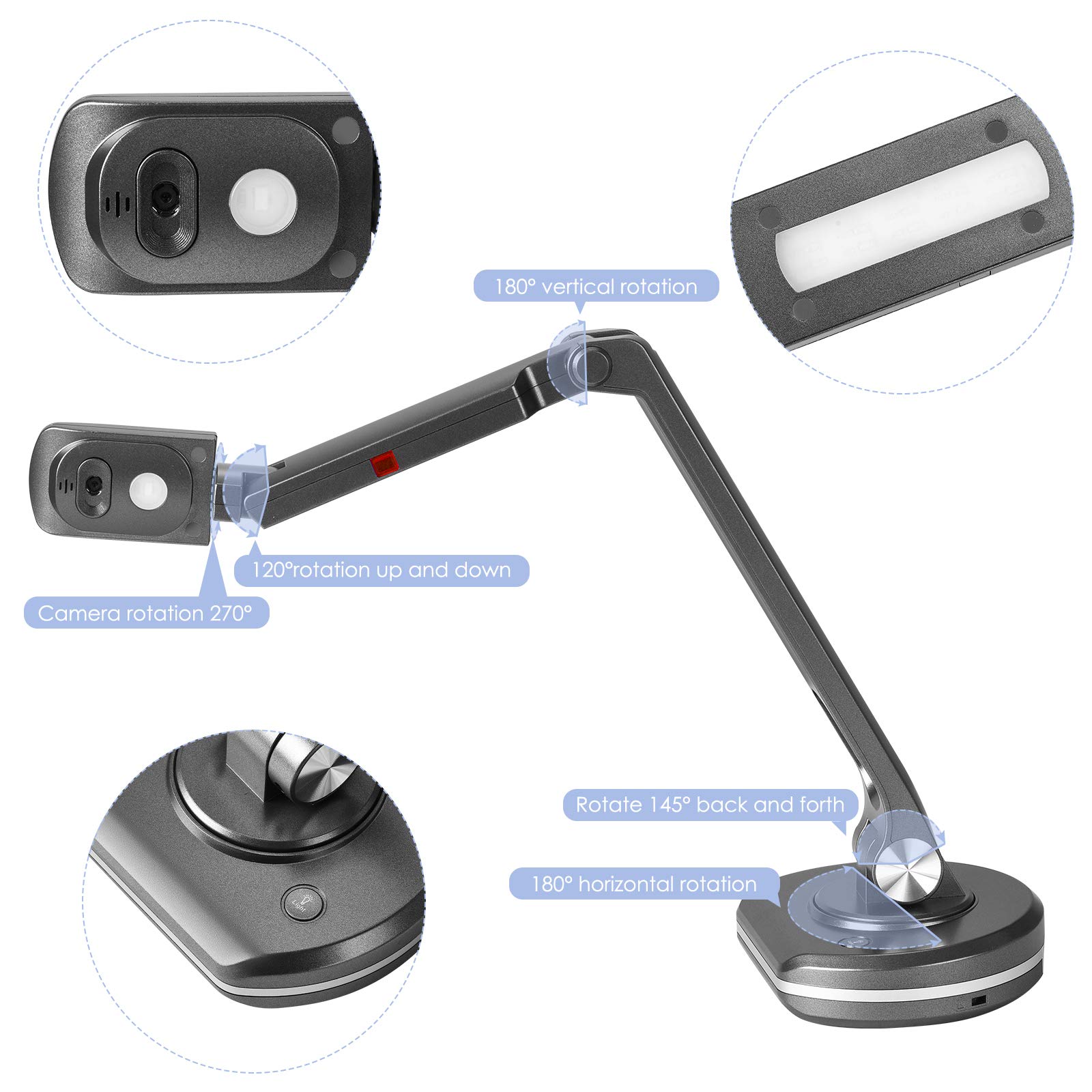 180° vertical rotation

120°rotation up and down

Camera rotation 270°

Rotate 145° back and forth

180° horizontal rotation

Light