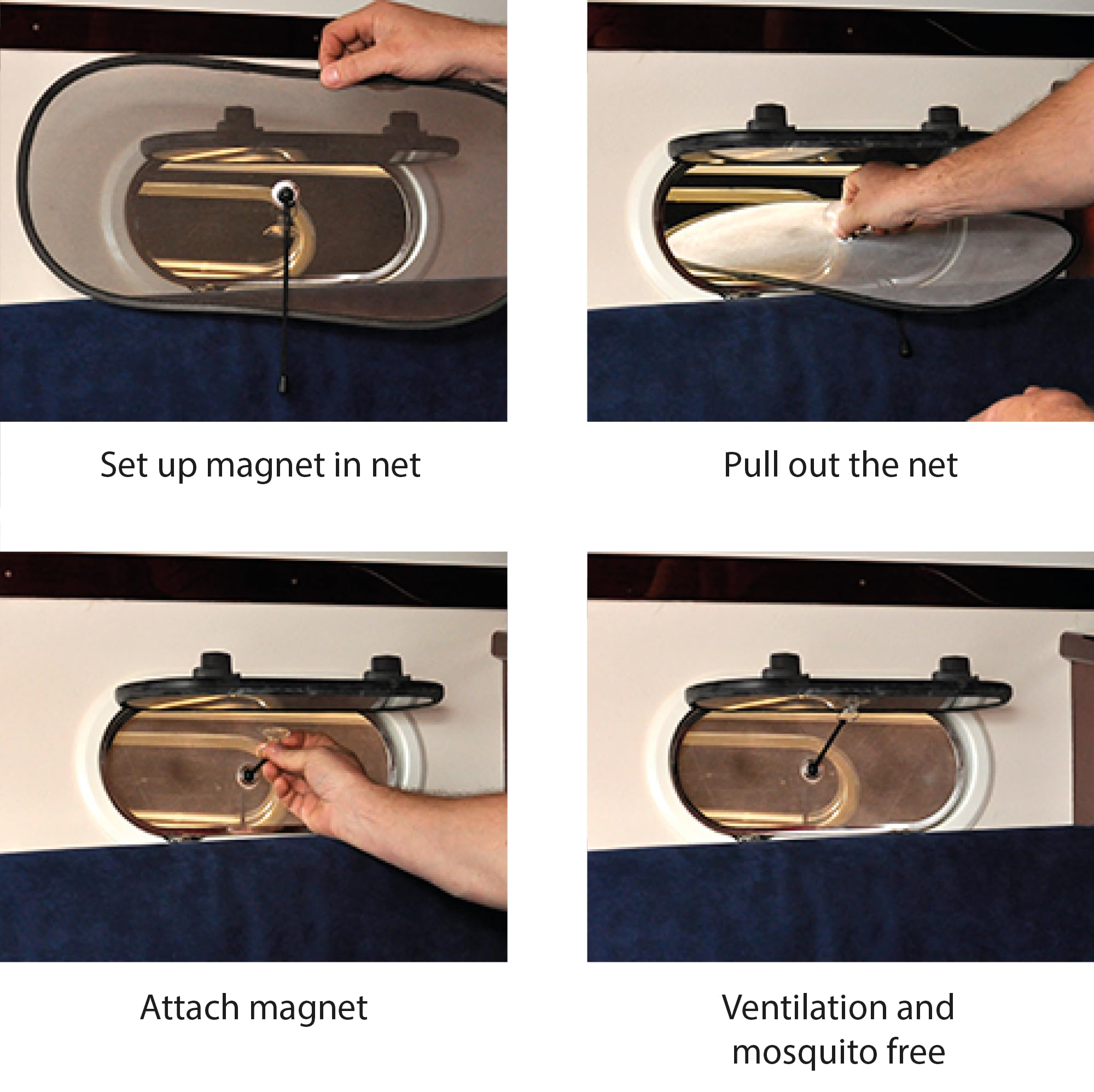 Set up magnet in net

Pull out the net

Attach magnet

Ventilation and mosquito free