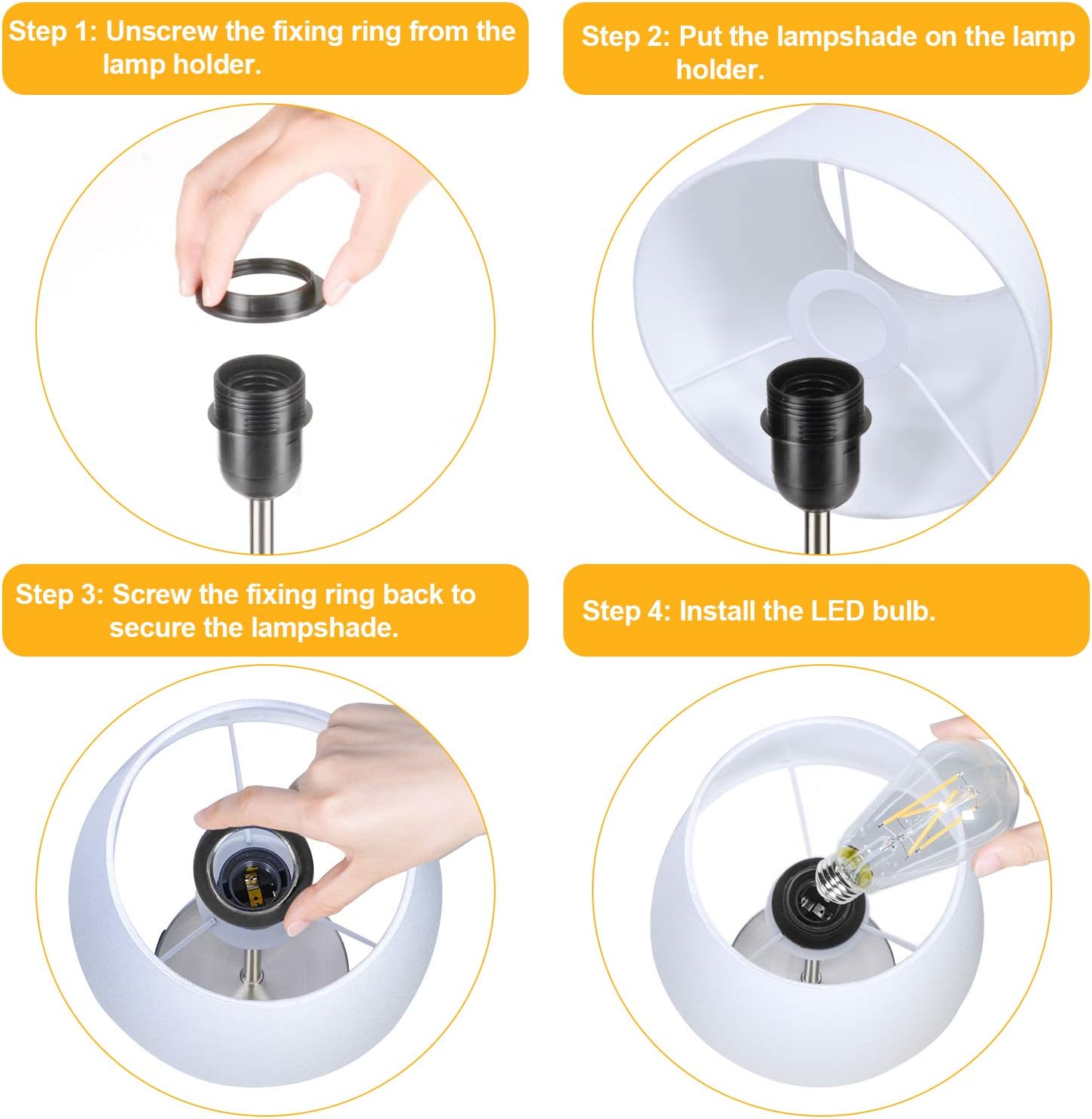 Step 1: Unscrew the fixing ring from the lamp holder.

Step 2: Put the lampshade on the lamp holder.

Step 3: Screw the fixing ring back to secure the lampshade.

Step 4: Install the LED bulb.