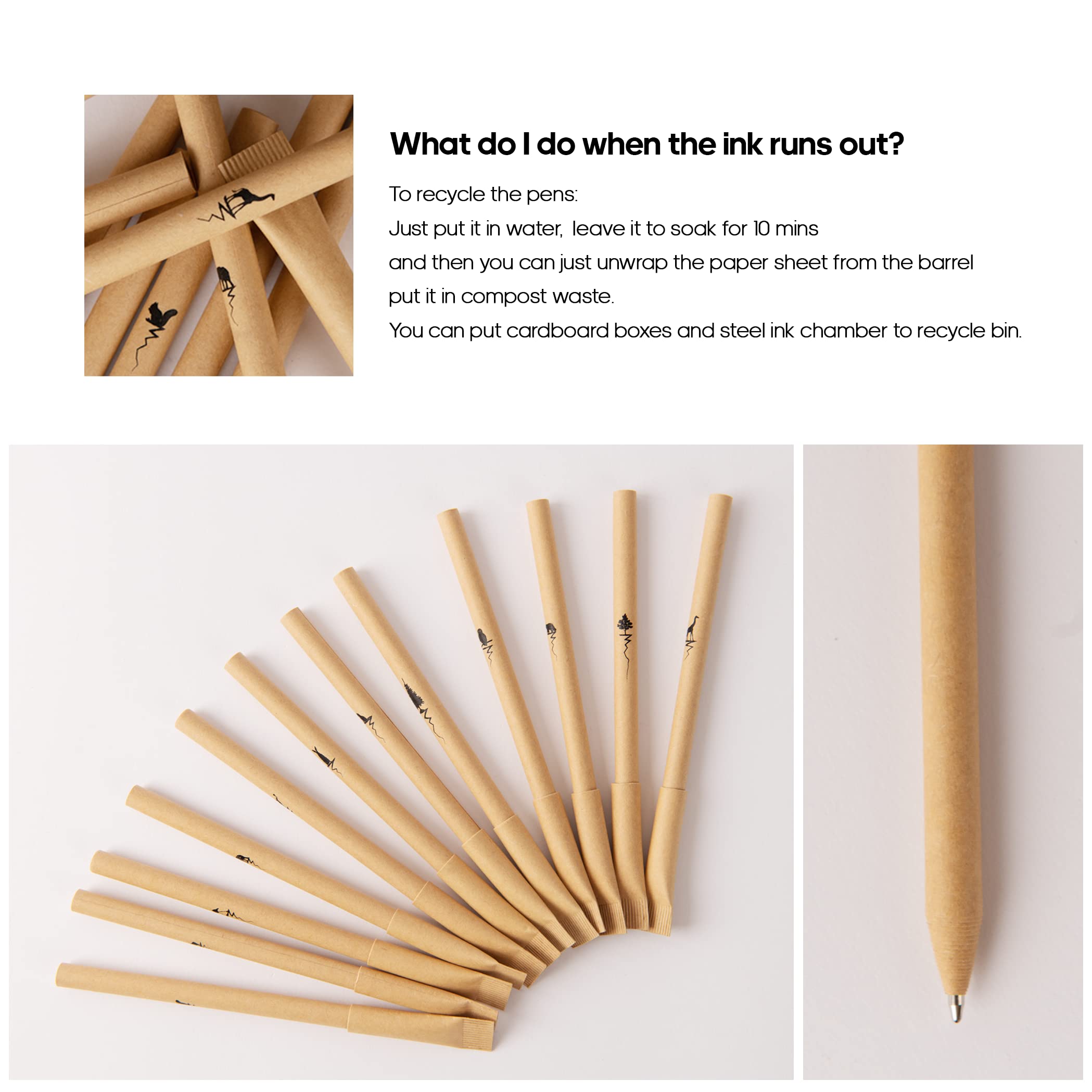 What do I do when the ink runs out?

To recycle the pens:
Just put it in water, leave it to soak for 10 mins
and then you can just unwrap the paper sheet from the barrel
put it in compost waste.
You can put cardboard boxes and steel ink chamber to recycle bin.