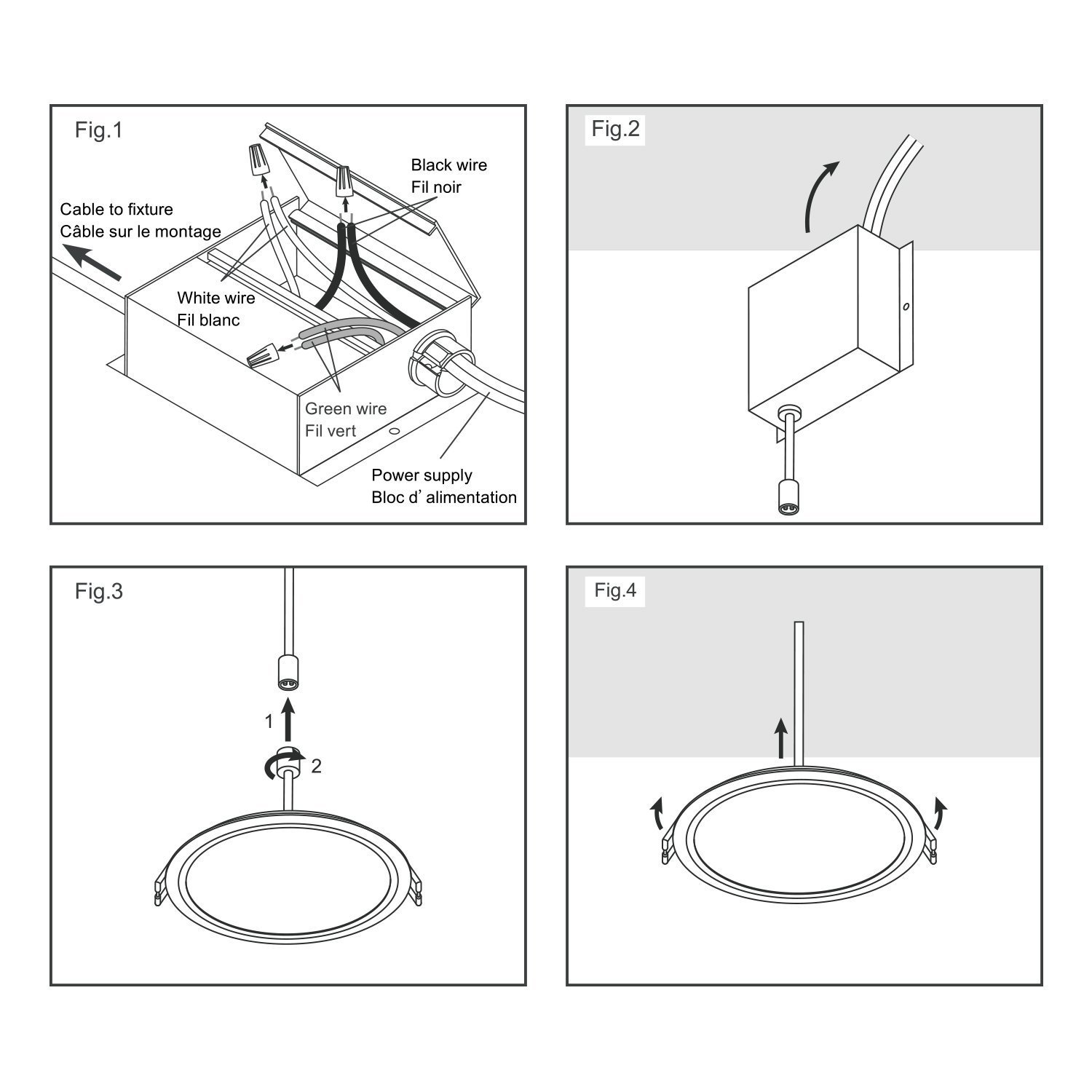 Fig.1

Black wire
Fil noir

Cable to fixture
Câble sur le montage

White wire
Fil blanc

Green wire
Fil vert

Power supply
Bloc d' alimentation

Fig.2

Fig.3

1

2

Fig.4