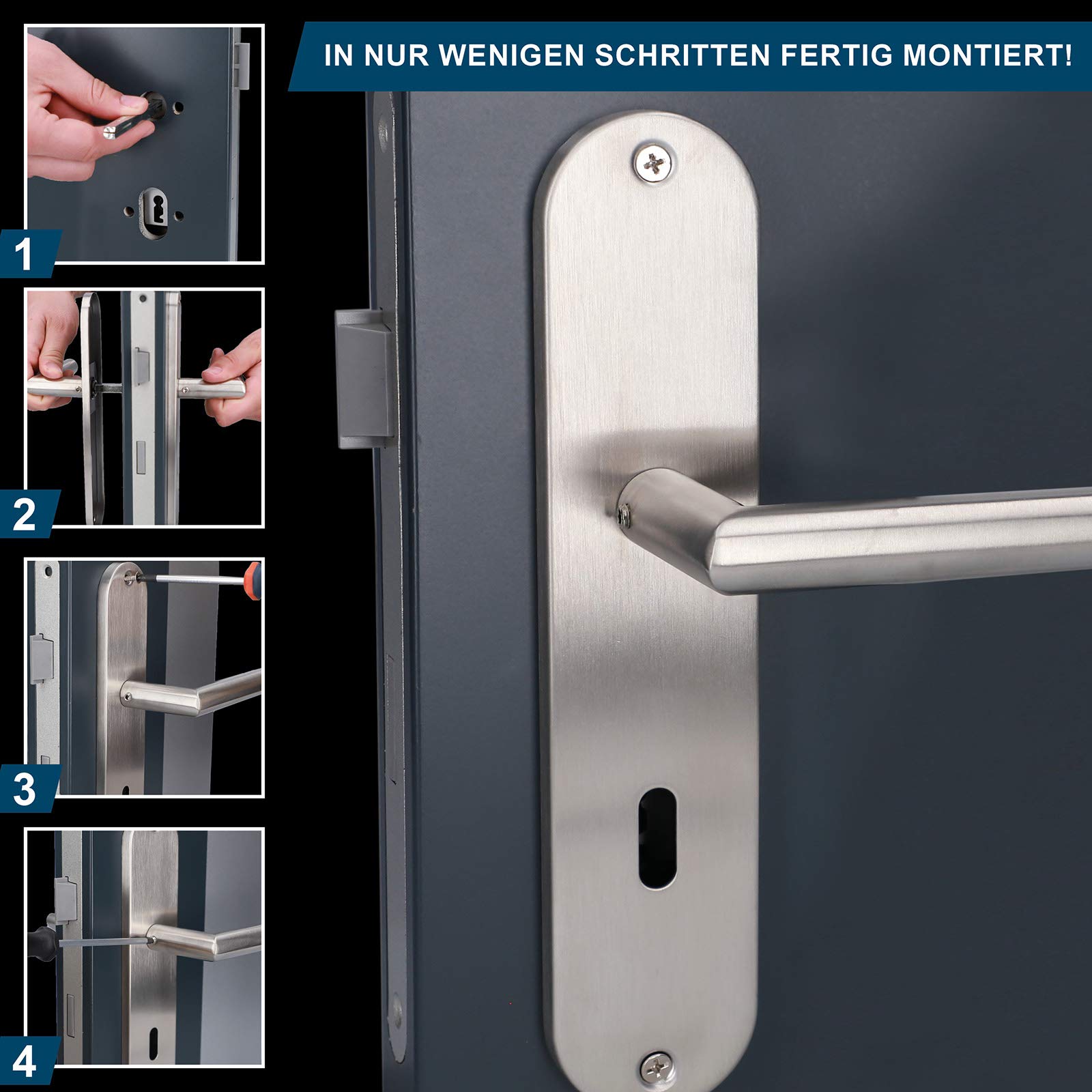 IN NUR WENIGEN SCHRITTEN FERTIG MONTIERT!

1

2

3

4