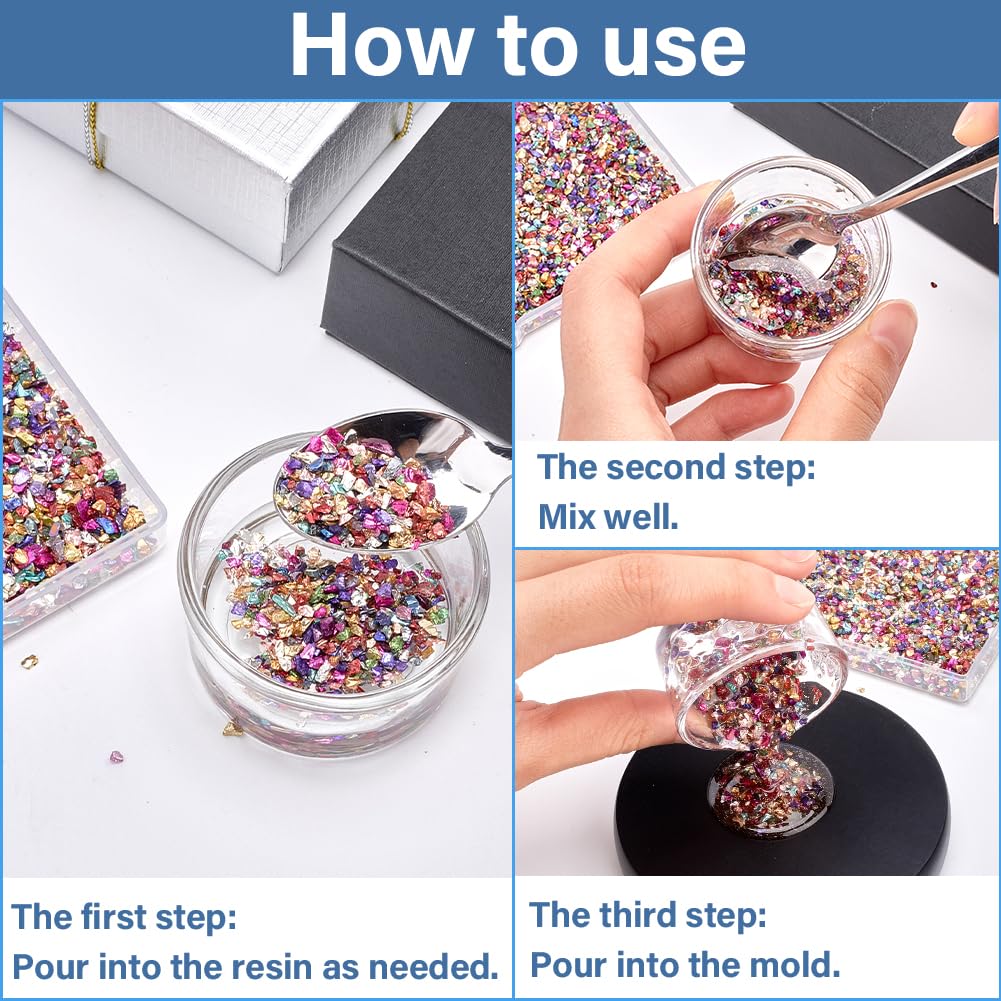 How to use

The first step:
Pour into the resin as needed.

The second step:
Mix well.

The third step:
Pour into the mold.