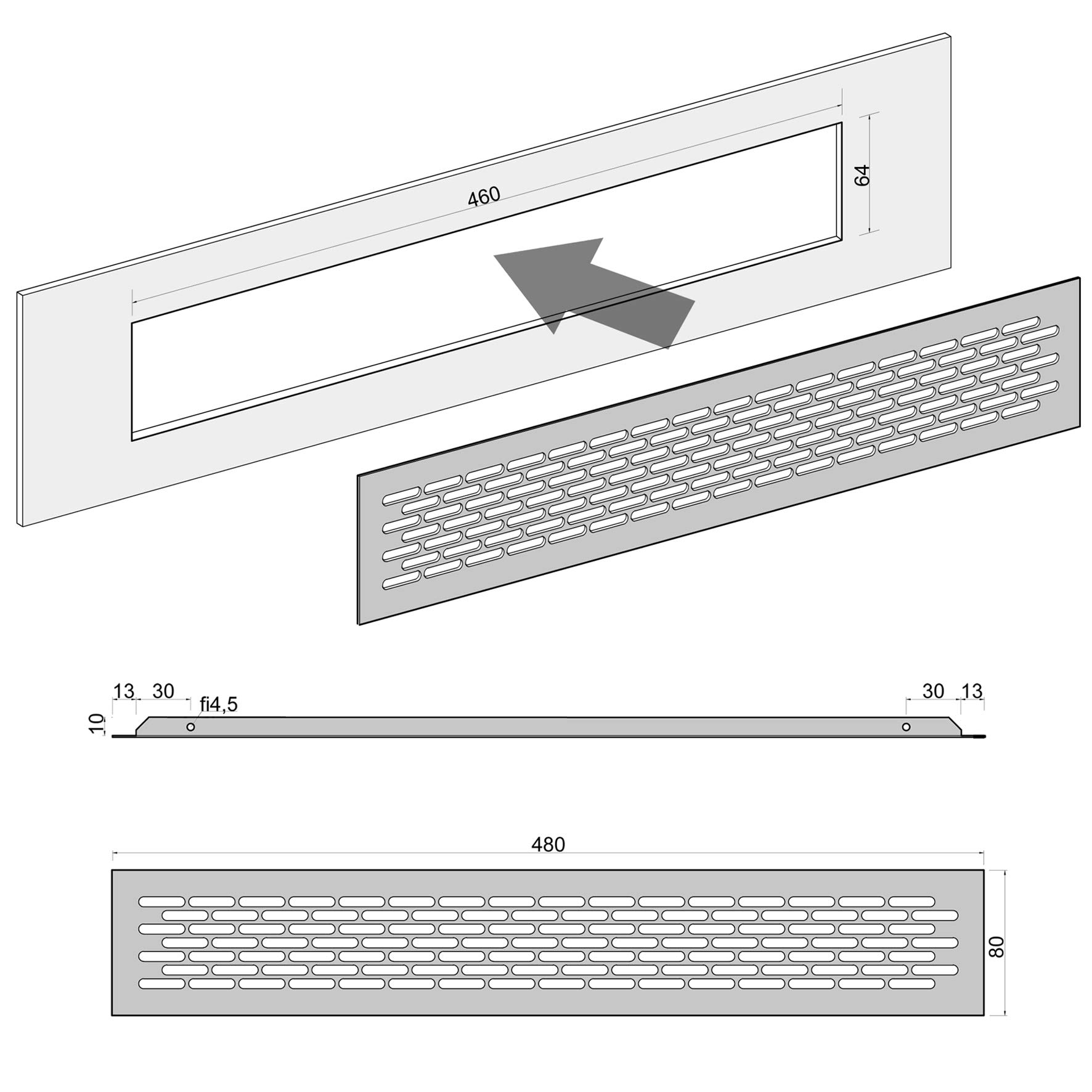 460
64

13 30 fi4,5
10
30 13

480
80