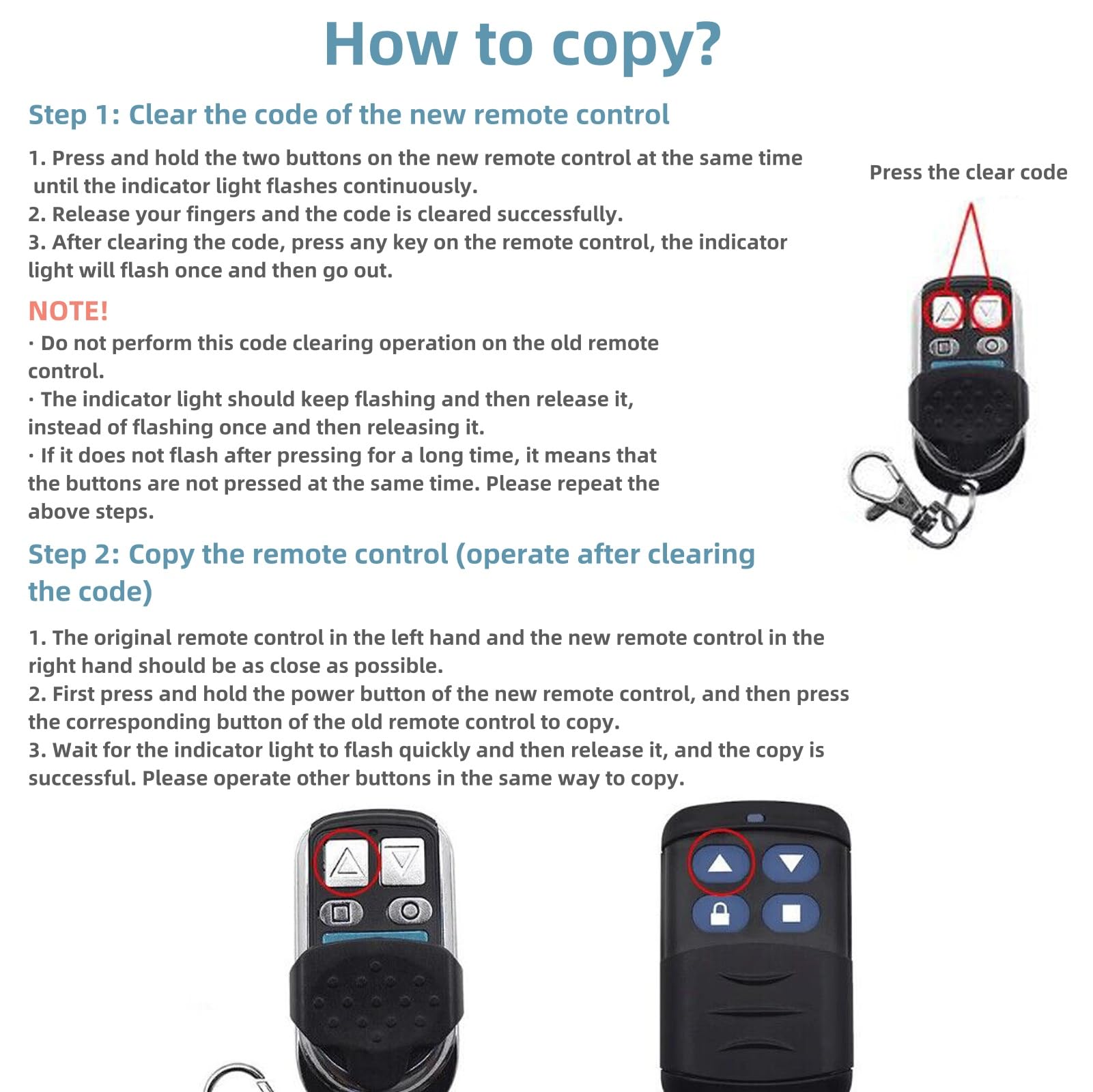 How to copy?

Step 1: Clear the code of the new remote control

1. Press and hold the two buttons on the new remote control at the same time until the indicator light flashes continuously.
2. Release your fingers and the code is cleared successfully.
3. After clearing the code, press any key on the remote control, the indicator light will flash once and then go out.

Press the clear code

NOTE!
· Do not perform this code clearing operation on the old remote control.
· The indicator light should keep flashing and then release it, instead of flashing once and then releasing it.
· If it does not flash after pressing for a long time, it means that the buttons are not pressed at the same time. Please repeat the above steps.

Step 2: Copy the remote control (operate after clearing the code)

1. The original remote control in the left hand and the new remote control in the right hand should be as close as possible.
2. First press and hold the power button of the new remote control, and then press the corresponding button of the old remote control to copy.
3. Wait for the indicator light to flash quickly and then release it, and the copy is successful. Please operate other buttons in the same way to copy.