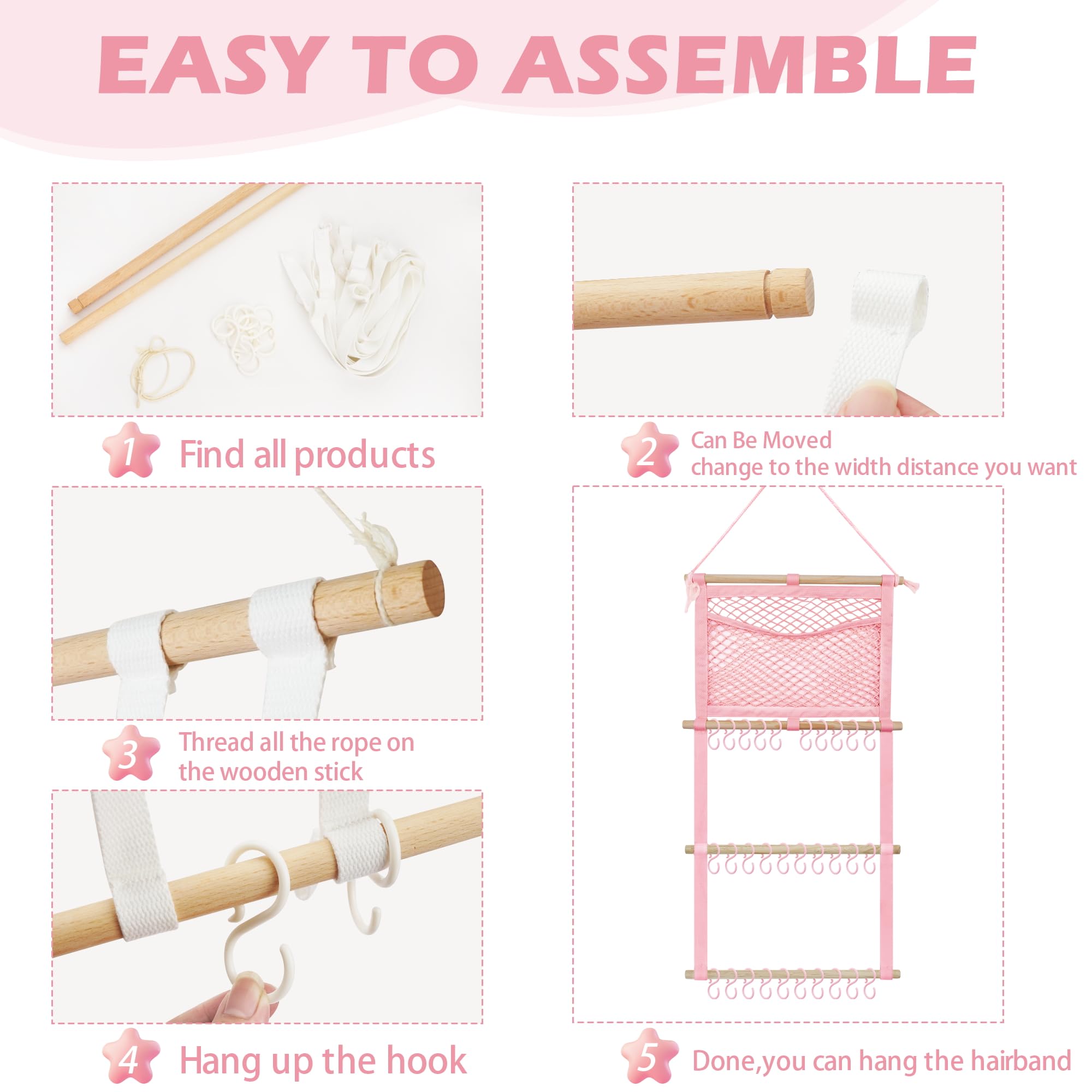 EASY TO ASSEMBLE

1 Find all products

2 Can Be Moved
change to the width distance you want

3 Thread all the rope on the wooden stick

4 Hang up the hook

5 Done,you can hang the hairband