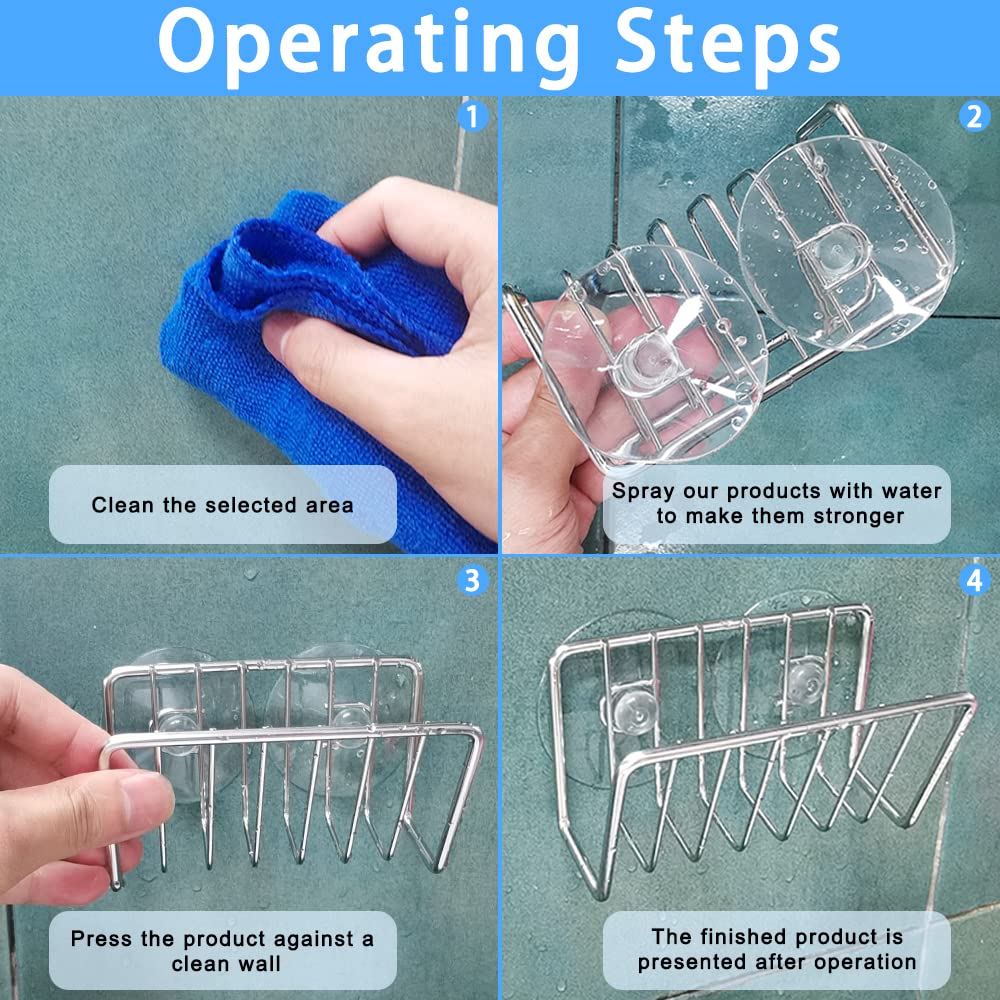 Operating Steps

1

Clean the selected area

2

Spray our products with water to make them stronger

3

Press the product against a clean wall

4

The finished product is presented after operation