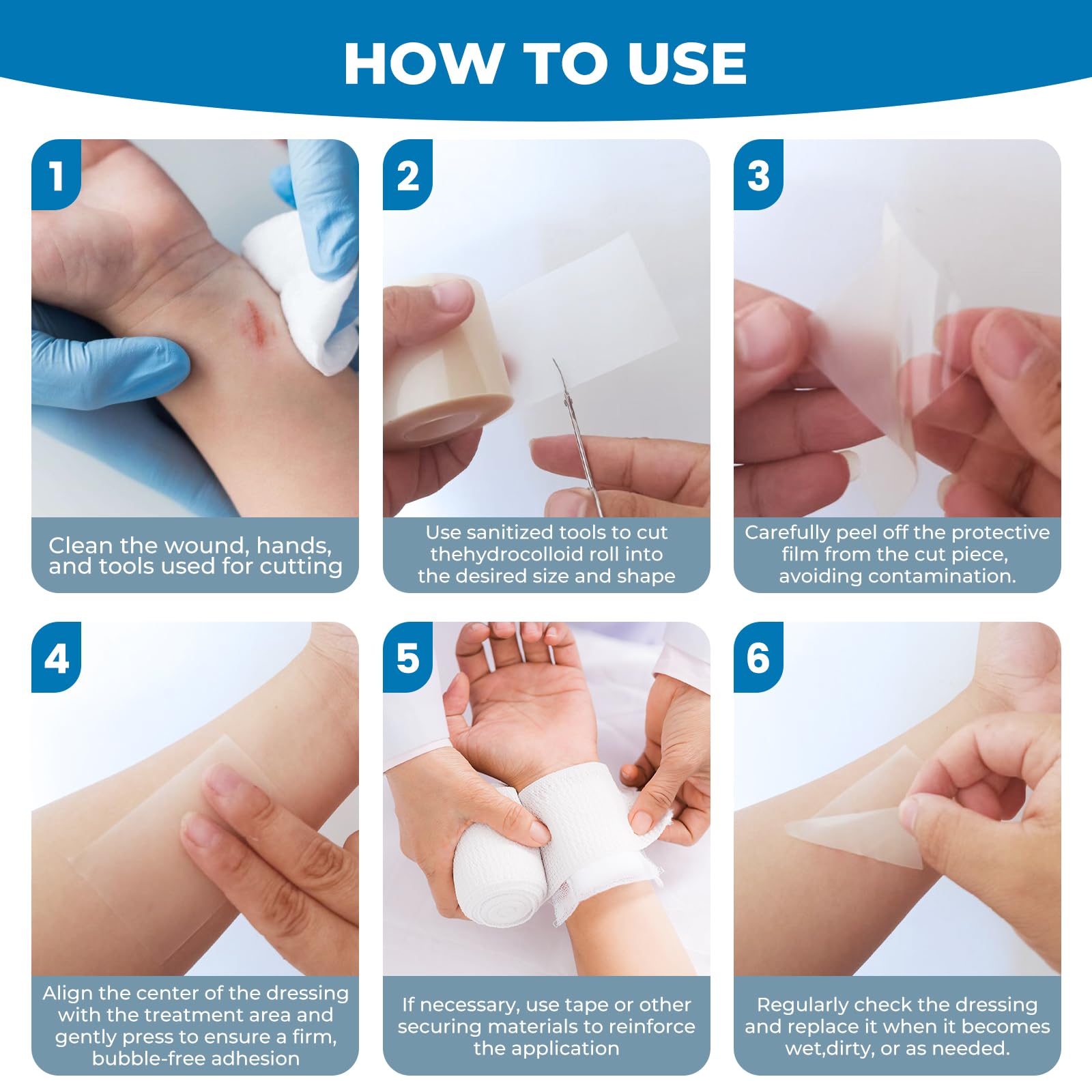 HOW TO USE

1

Clean the wound, hands, and tools used for cutting

2

Use sanitized tools to cut thehydrocolloid roll into the desired size and shape

3

Carefully peel off the protective film from the cut piece, avoiding contamination.

4

Align the center of the dressing with the treatment area and gently press to ensure a firm, bubble-free adhesion

5

If necessary, use tape or other securing materials to reinforce the application

6

Regularly check the dressing and replace it when it becomes wet,dirty, or as needed.