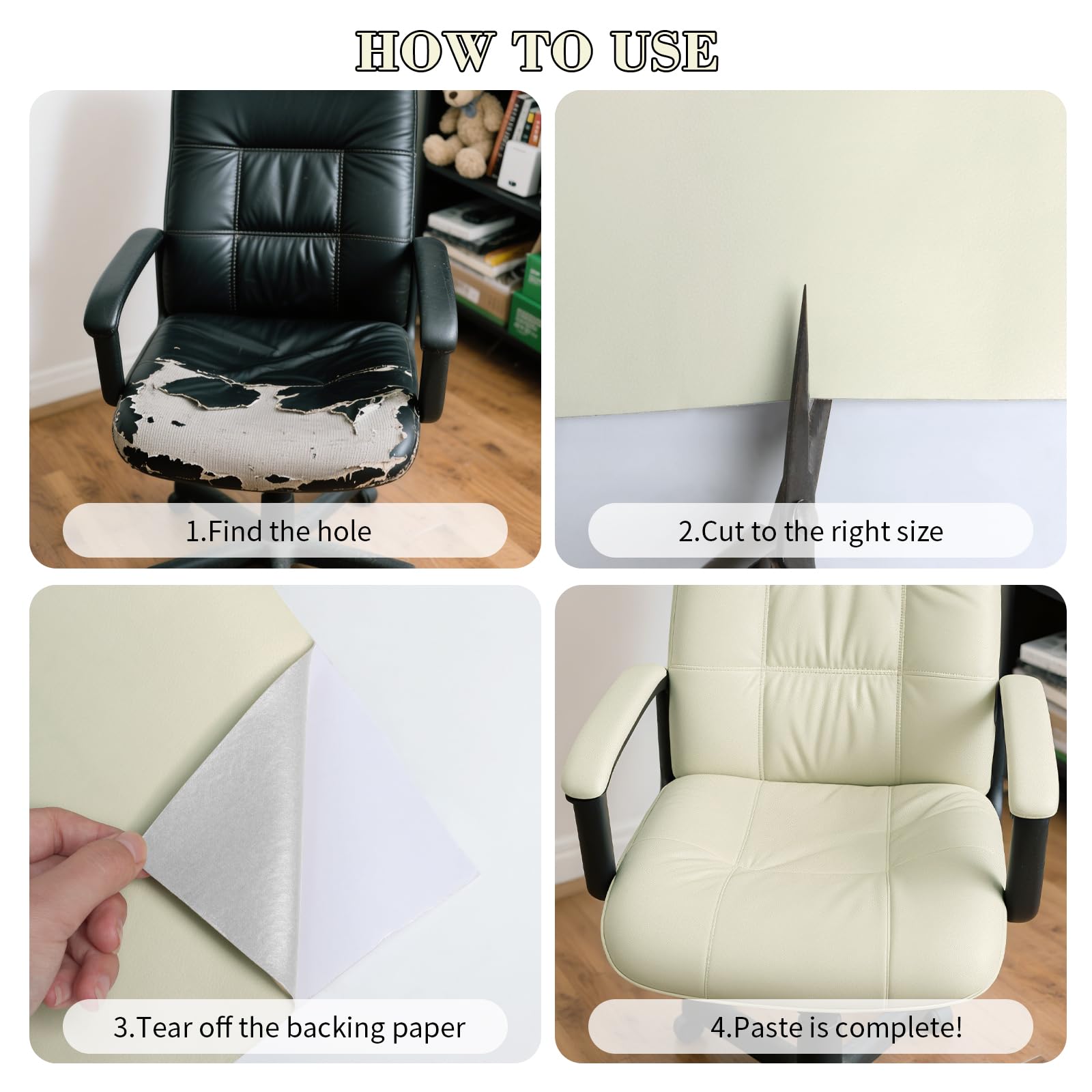 HOW TO USE

1.Find the hole

2.Cut to the right size

3.Tear off the backing paper

4.Paste is complete!