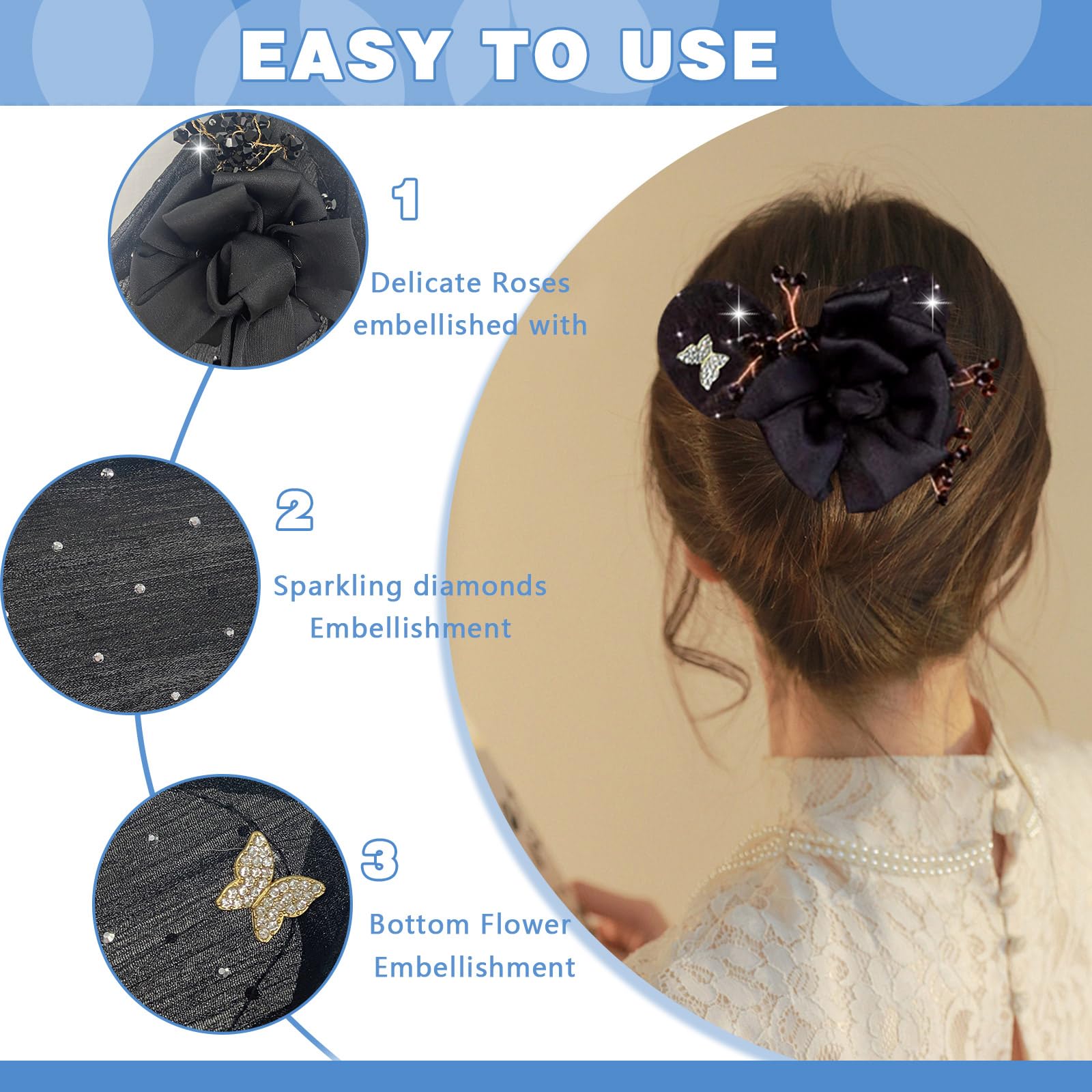 EASY TO USE

1

Delicate Roses embellished with

2

Sparkling diamonds Embellishment

3

Bottom Flower Embellishment