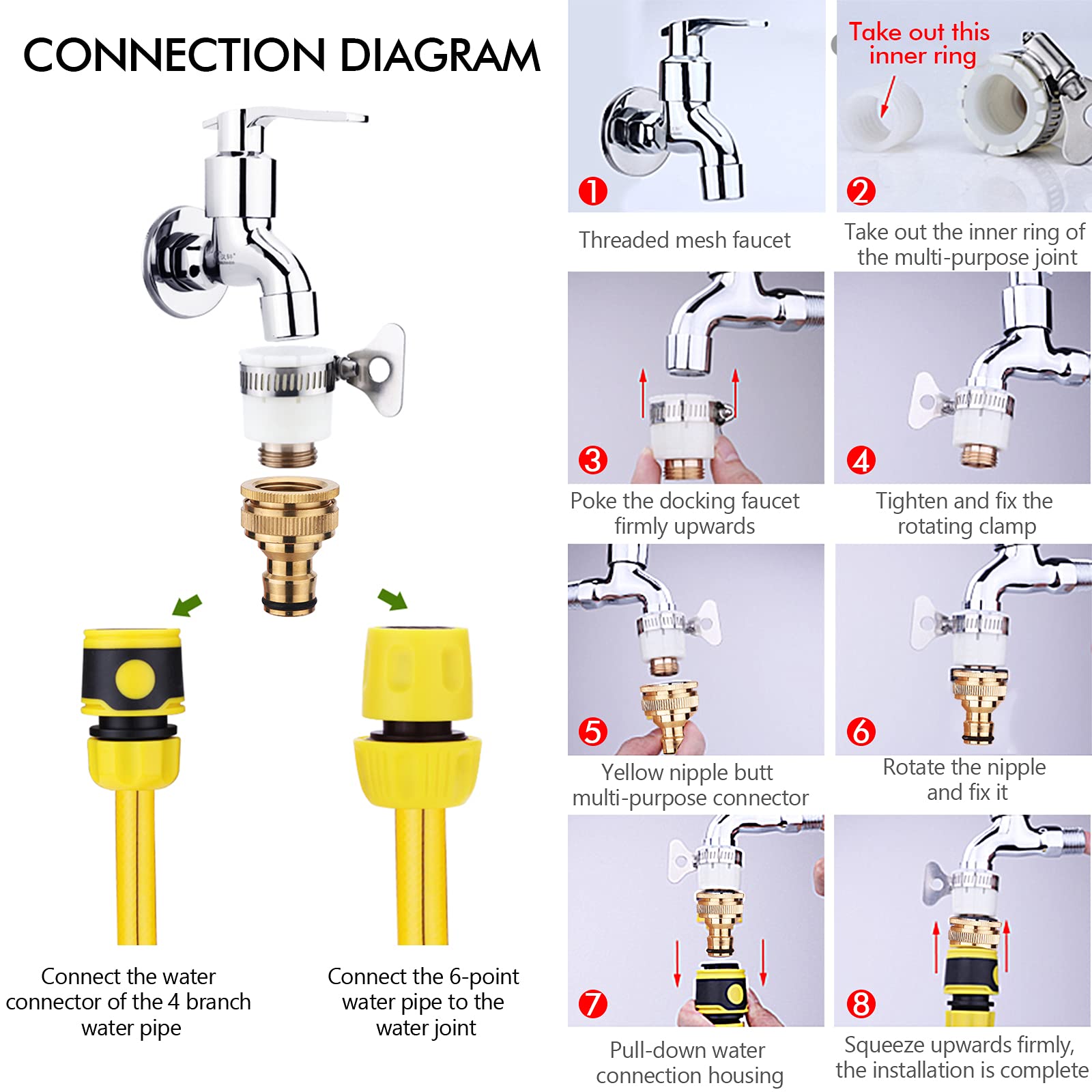 CONNECTION DIAGRAM

Connect the water connector of the 4 branch water pipe

Connect the 6-point water pipe to the water joint

1
Threaded mesh faucet

Take out this inner ring
2
Take out the inner ring of the multi-purpose joint

3
Poke the docking faucet firmly upwards

4
Tighten and fix the rotating clamp

5
Yellow nipple butt multi-purpose connector

6
Rotate the nipple and fix it

7
Pull-down water connection housing

8
Squeeze upwards firmly, the installation is complete