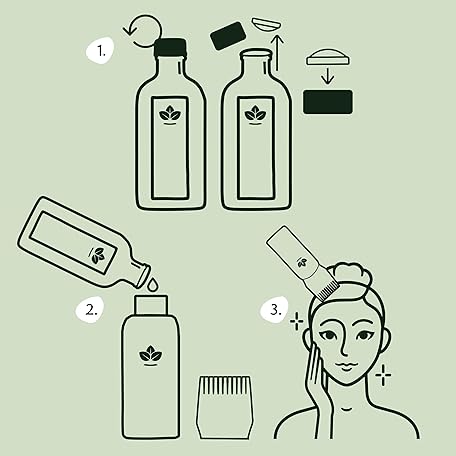 1.

2.

3.