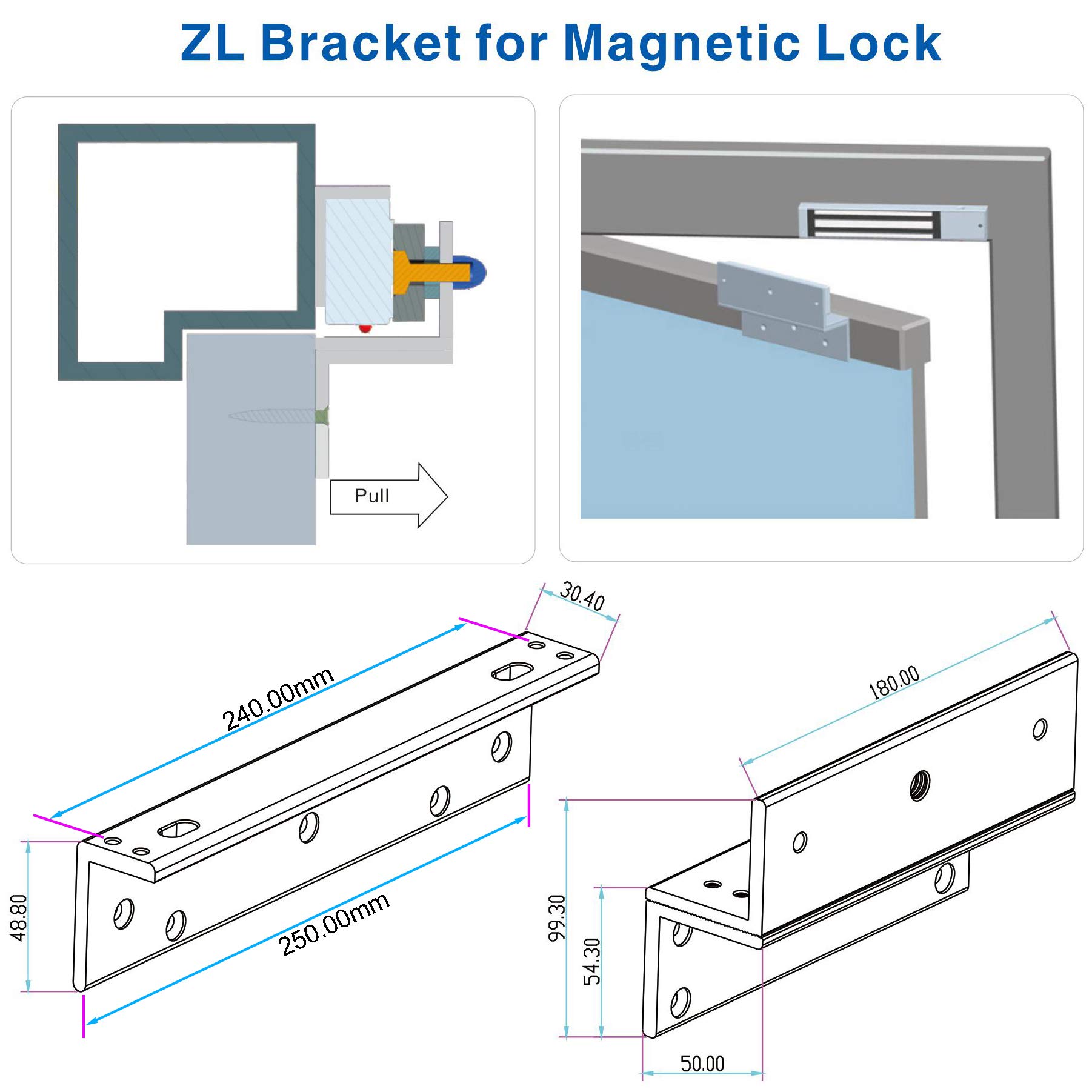 ZL Bracket for Magnetic Lock

Pull

30.40

240.00mm

250.00mm

48.80

180.00

99.30

54.30

50.00