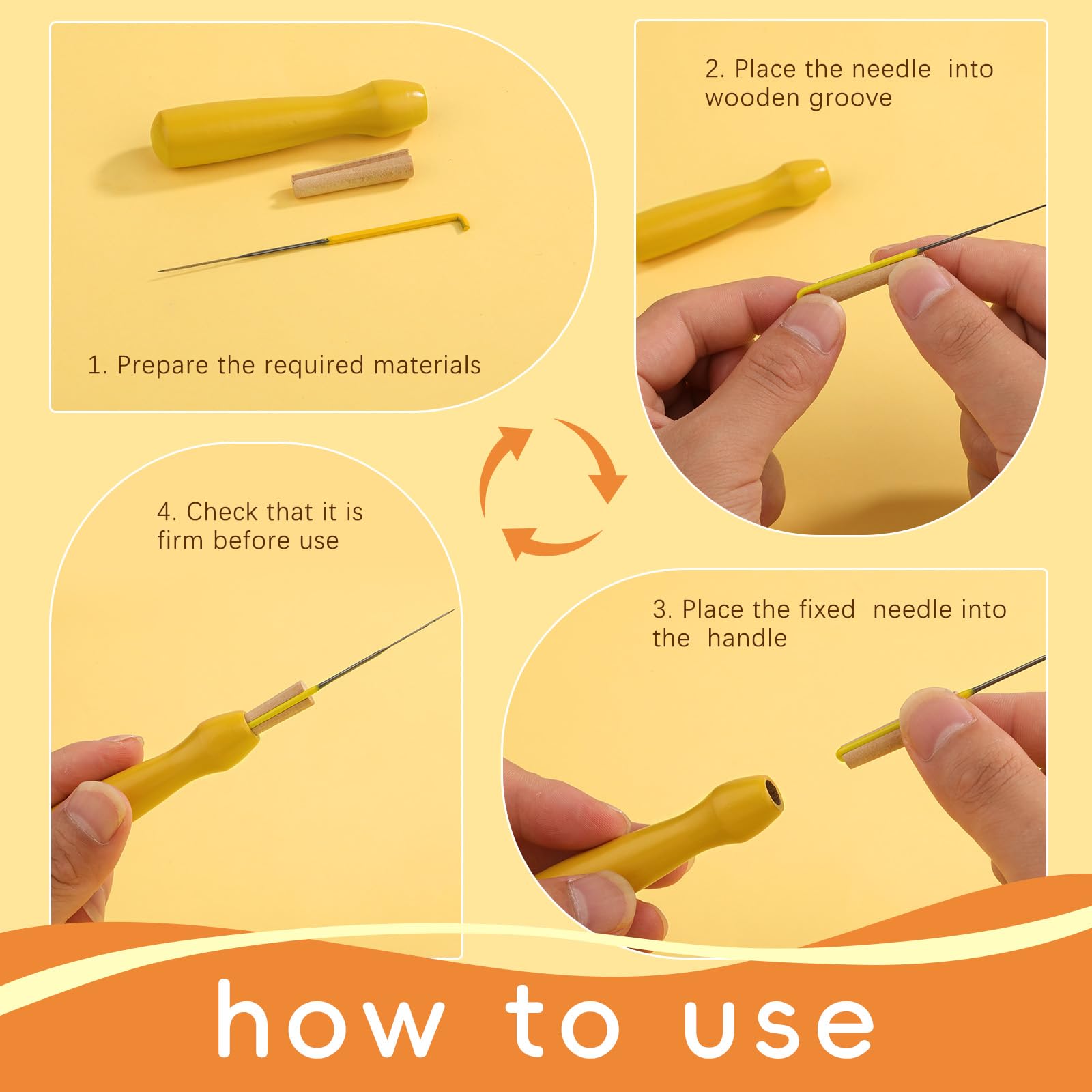 1. Prepare the required materials

2. Place the needle into wooden groove

3. Place the fixed needle into the handle

4. Check that it is firm before use

how to use