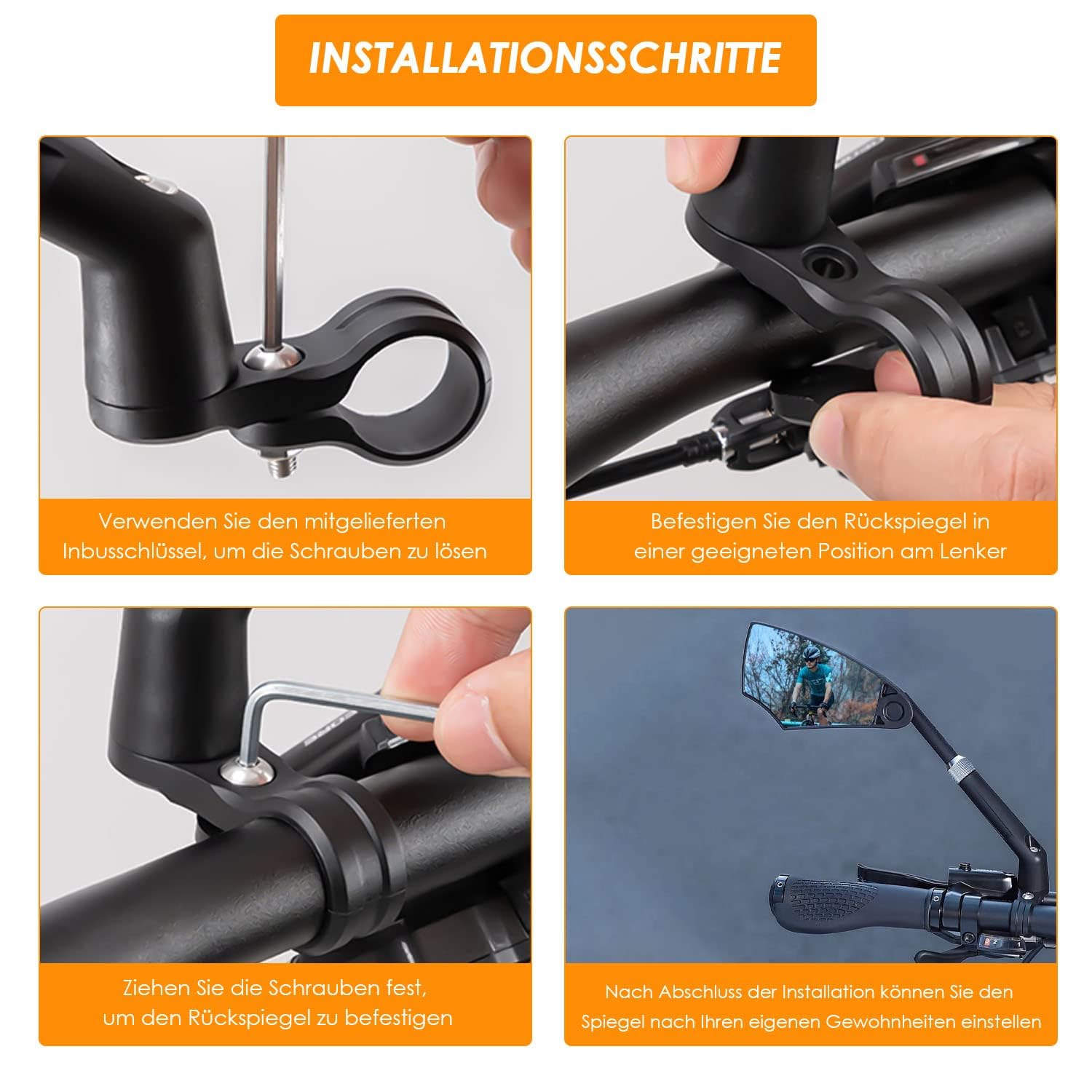 INSTALLATIONSSCHRITTE

Verwenden Sie den mitgelieferten Inbusschlüssel, um die Schrauben zu lösen

Befestigen Sie den Rückspiegel in einer geeigneten Position am Lenker

Ziehen Sie die Schrauben fest, um den Rückspiegel zu befestigen

Nach Abschluss der Installation können Sie den Spiegel nach Ihren eigenen Gewohnheiten einstellen