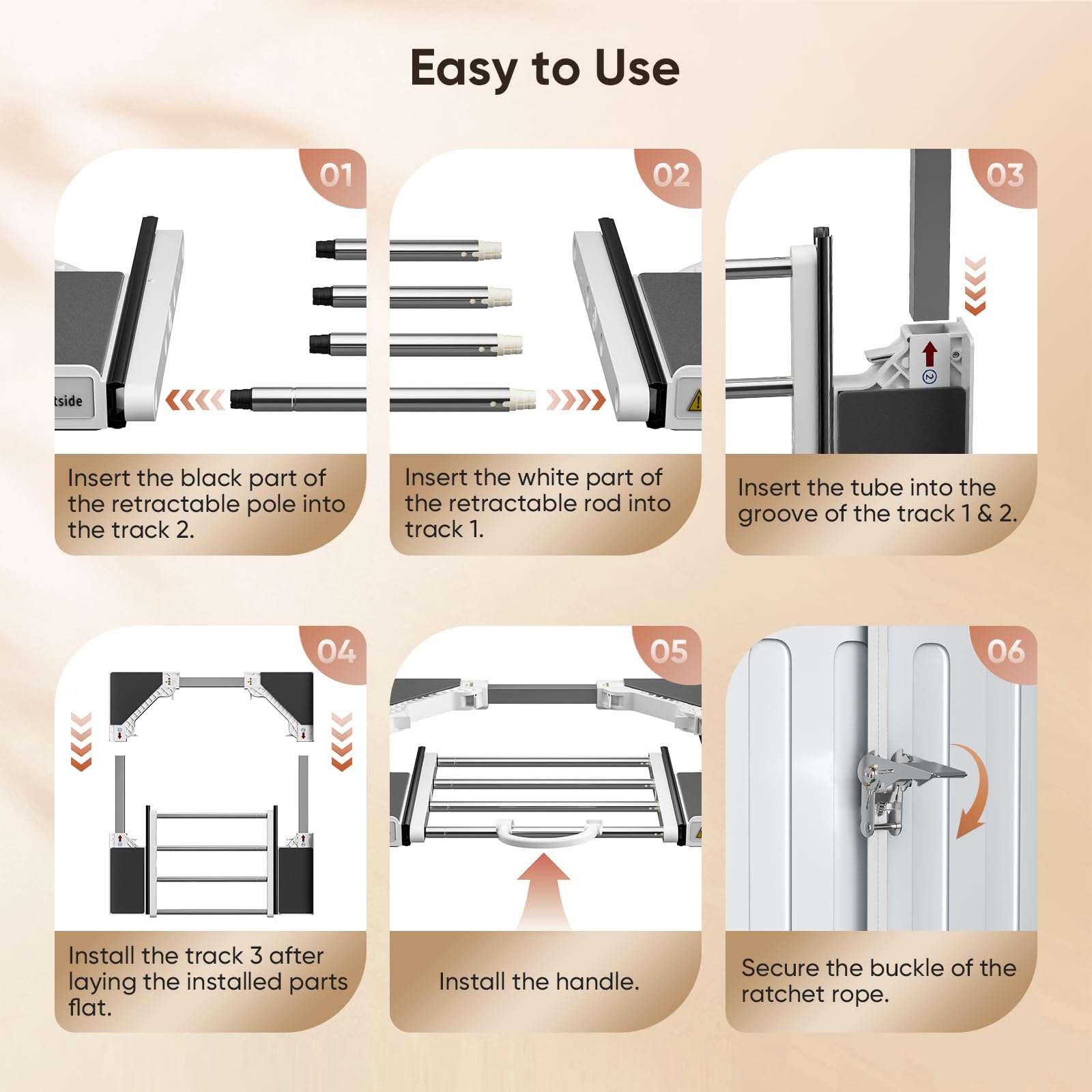 Easy to Use

01

tside

Insert the black part of the retractable pole into the track 2.

02

Insert the white part of the retractable rod into track 1.

03

2

Insert the tube into the groove of the track 1 & 2.

04

Install the track 3 after laying the installed parts flat.

05

Install the handle.

06

Secure the buckle of the ratchet rope.