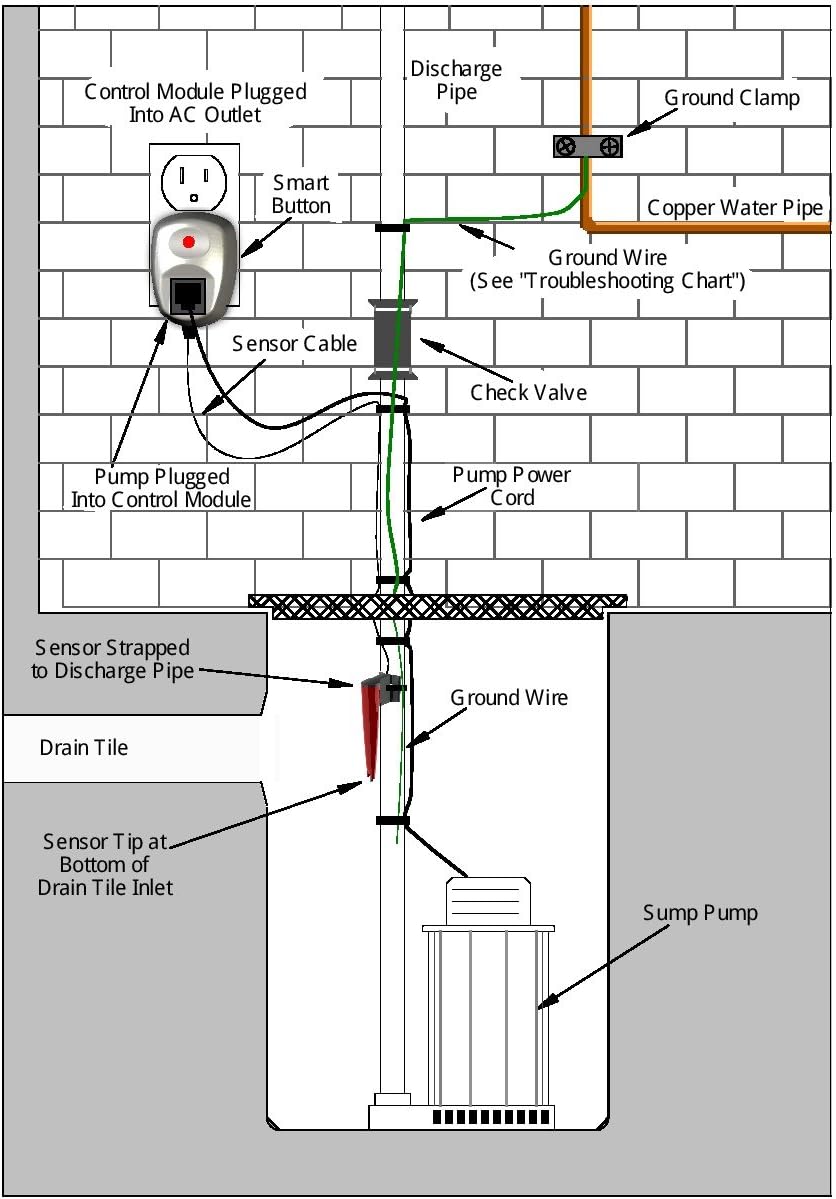 Control Module Plugged Into AC Outlet

Discharge Pipe

Ground Clamp

Smart Button

Copper Water Pipe

Ground Wire (See "Troubleshooting Chart")

Sensor Cable

Check Valve

Pump Plugged Into Control Module

Pump Power Cord

Sensor Strapped to Discharge Pipe

Ground Wire

Drain Tile

Sensor Tip at Bottom of Drain Tile Inlet

Sump Pump