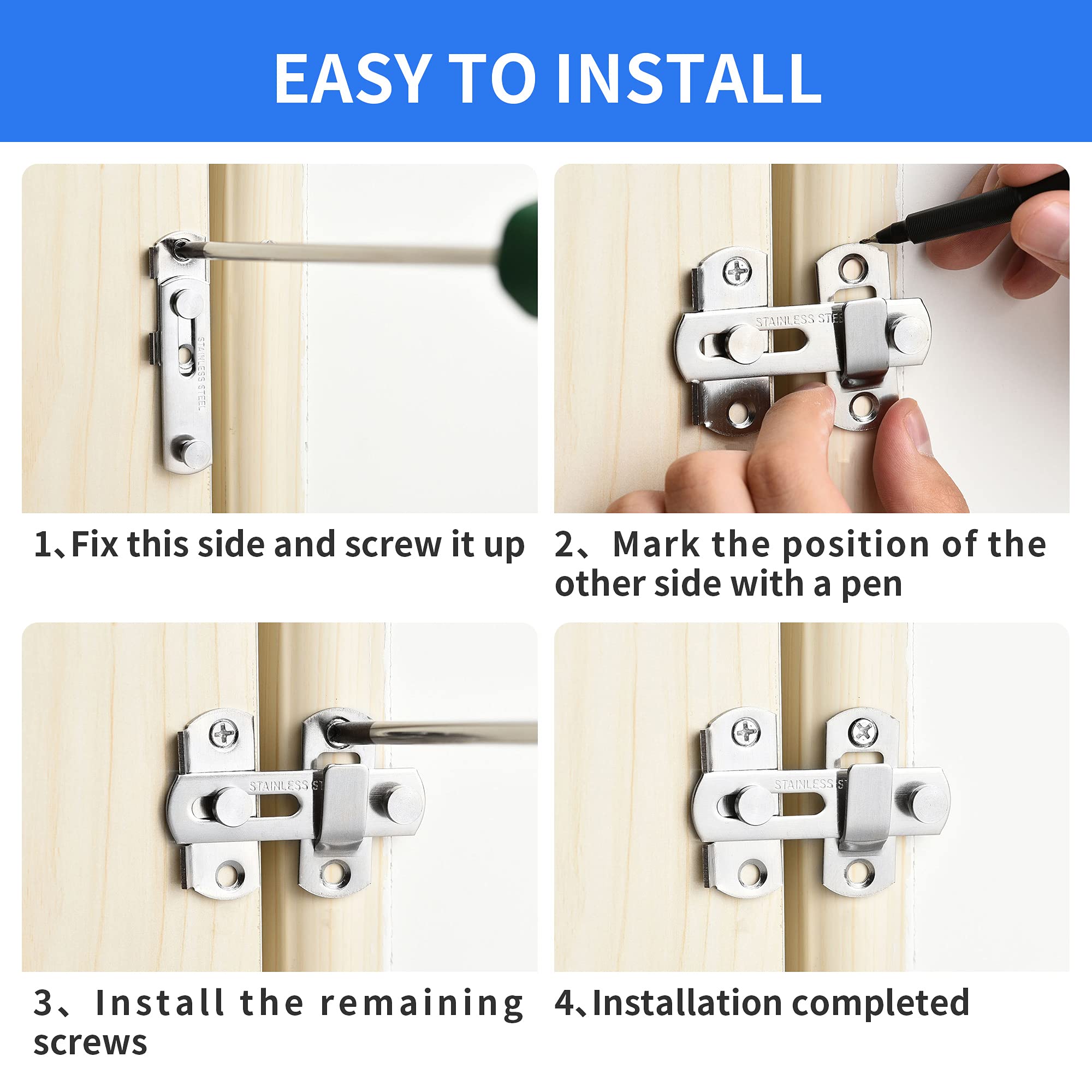 EASY TO INSTALL

STAINLESS STEEL

1、Fix this side and screw it up

STAINLESS STE

2、Mark the position of the other side with a pen

STAINLESS ST

3、Install the remaining screws

STAINLESS ST

4、Installation completed