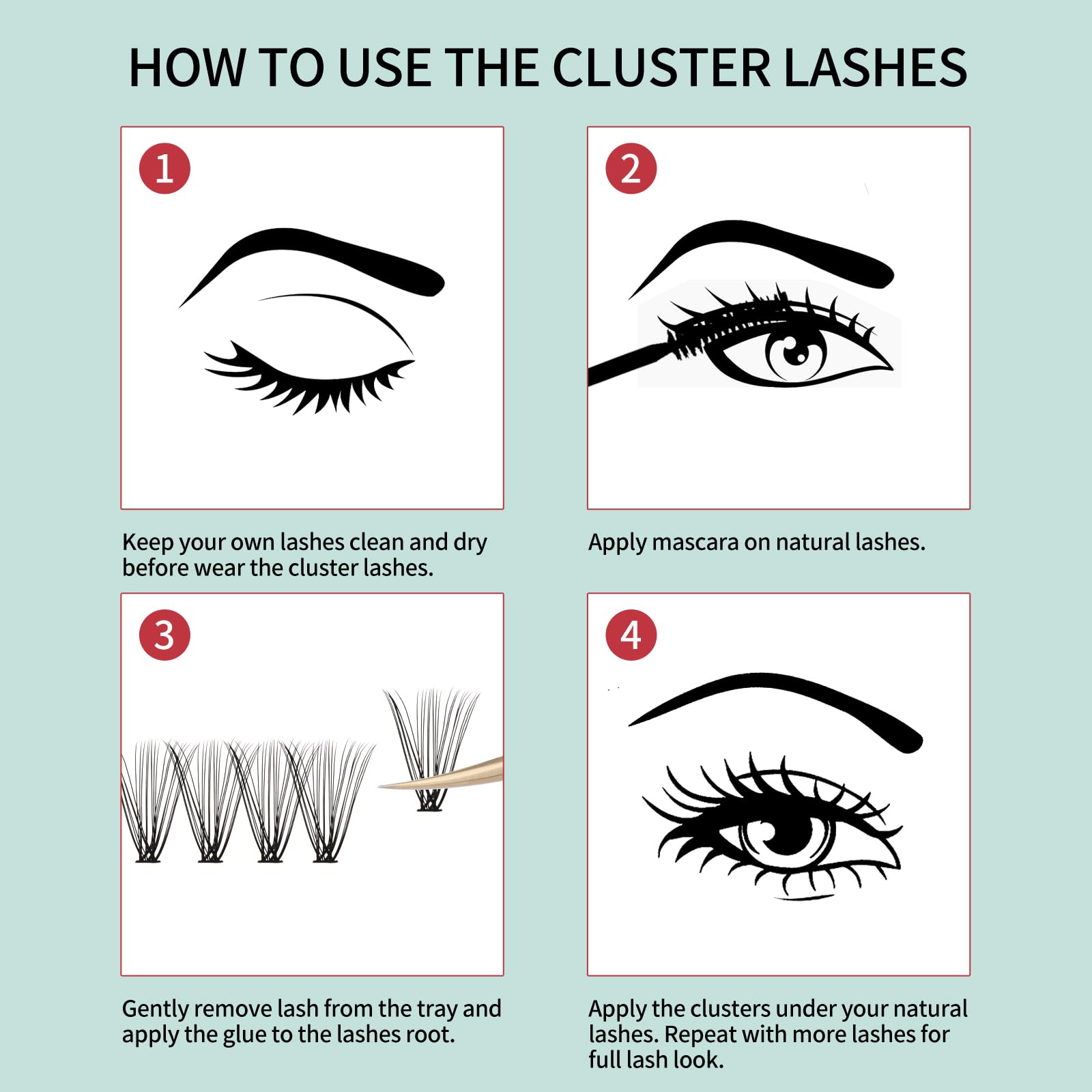 HOW TO USE THE CLUSTER LASHES

1

Keep your own lashes clean and dry before wear the cluster lashes.

2

Apply mascara on natural lashes.

3

Gently remove lash from the tray and apply the glue to the lashes root.

4

Apply the clusters under your natural lashes. Repeat with more lashes for full lash look.