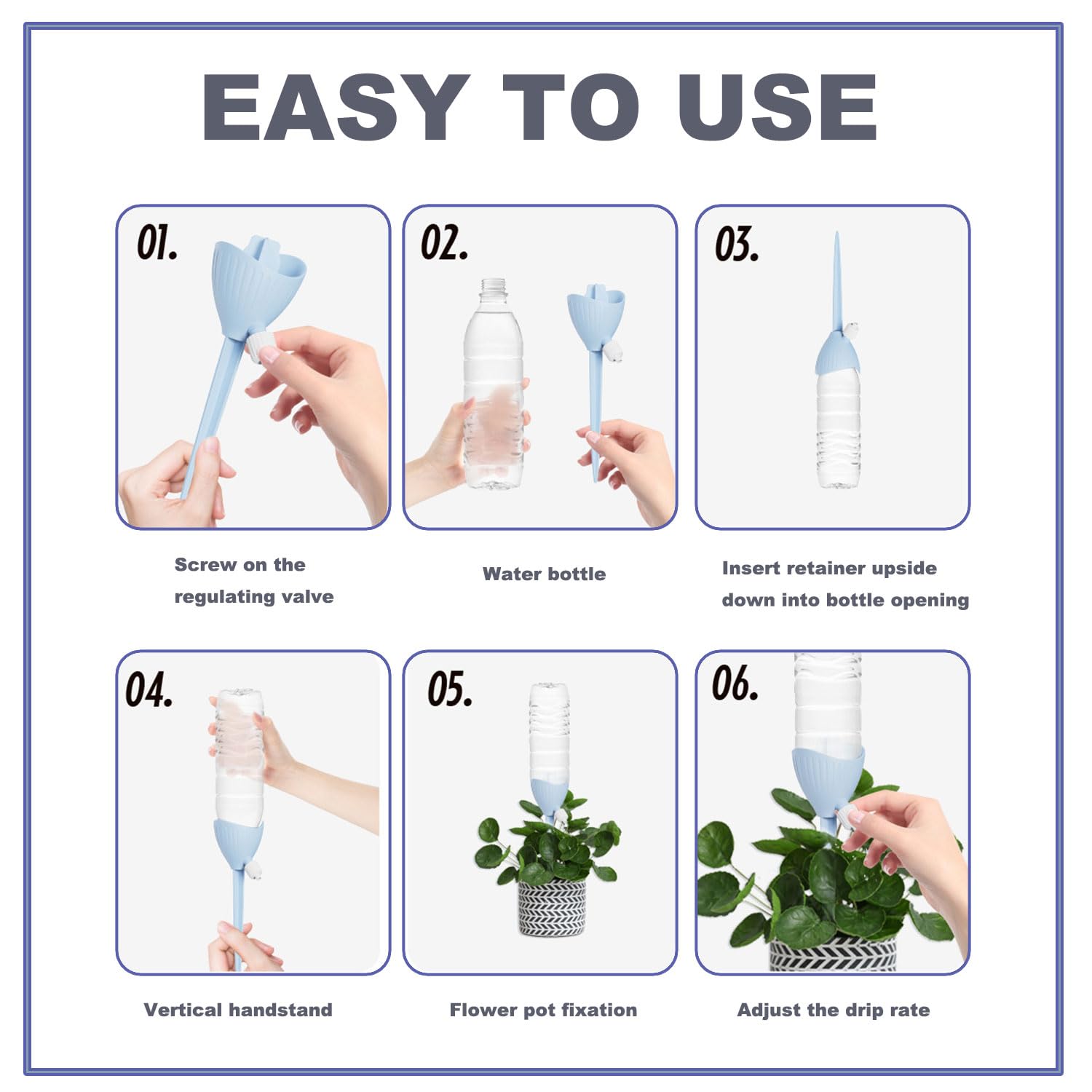 EASY TO USE

01.

Screw on the regulating valve

02.

Water bottle

03.

Insert retainer upside down into bottle opening

04.

Vertical handstand

05.

Flower pot fixation

06.

Adjust the drip rate