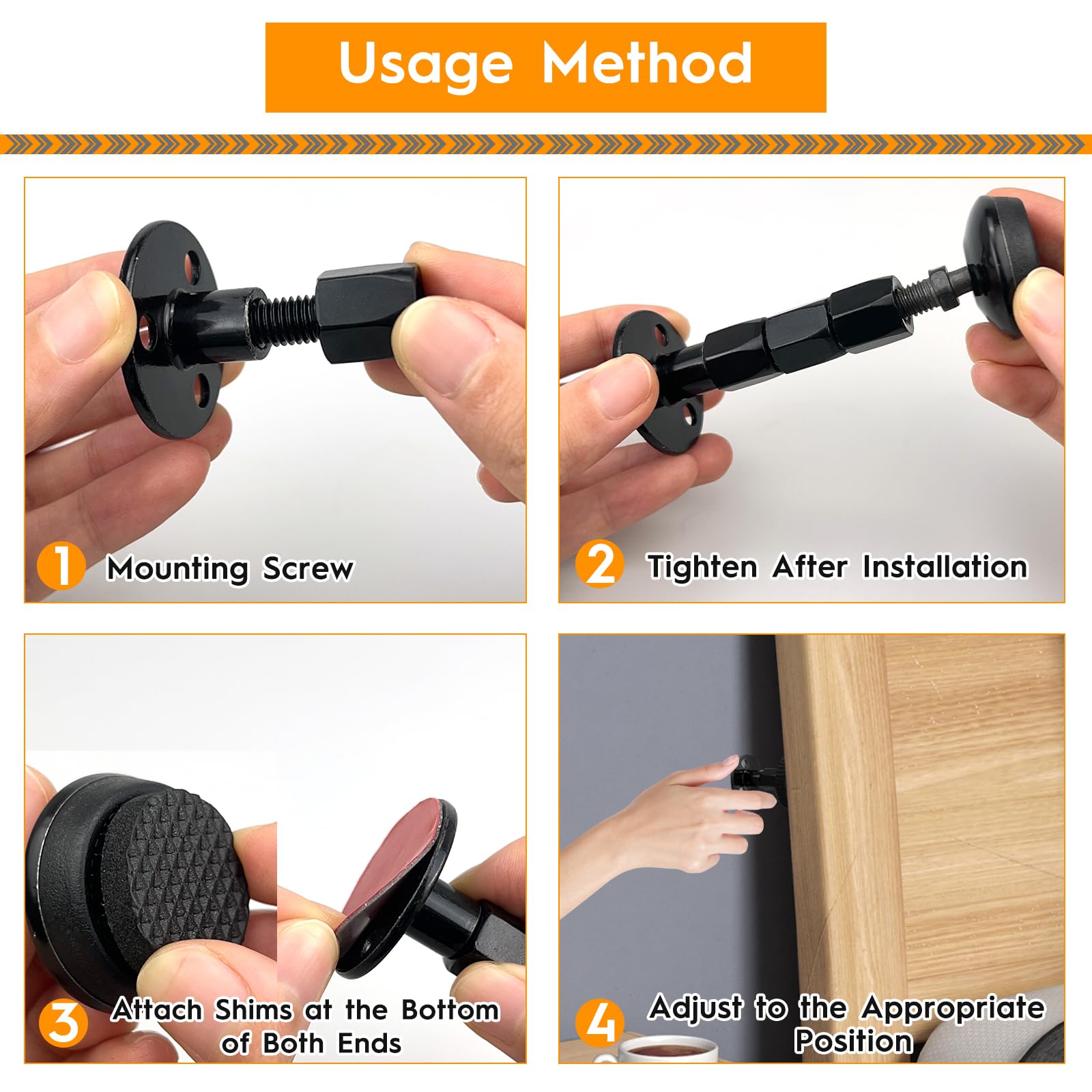 Usage Method

1 Mounting Screw

2 Tighten After Installation

3 Attach Shims at the Bottom of Both Ends

4 Adjust to the Appropriate Position