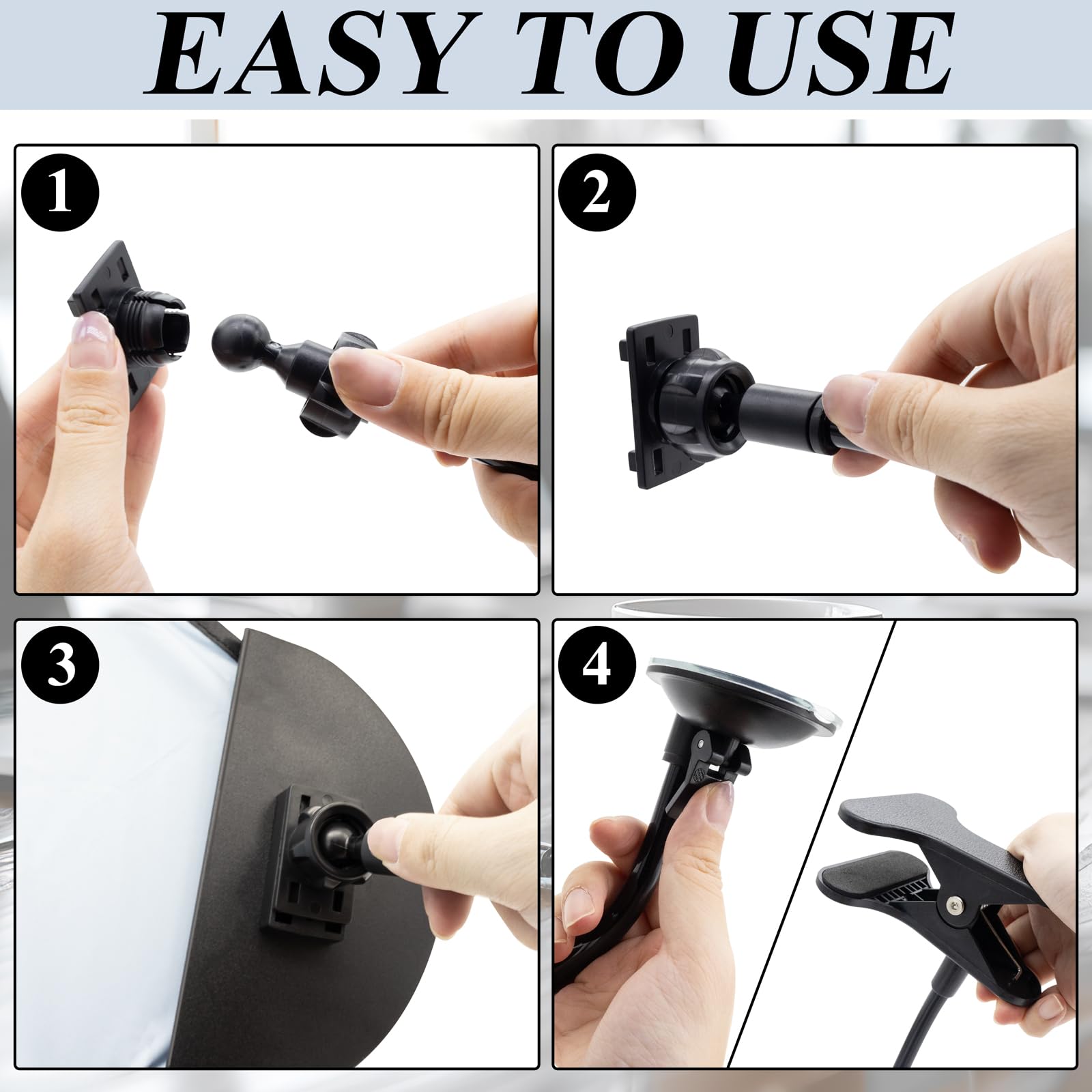 EASY TO USE

1

2

3

4