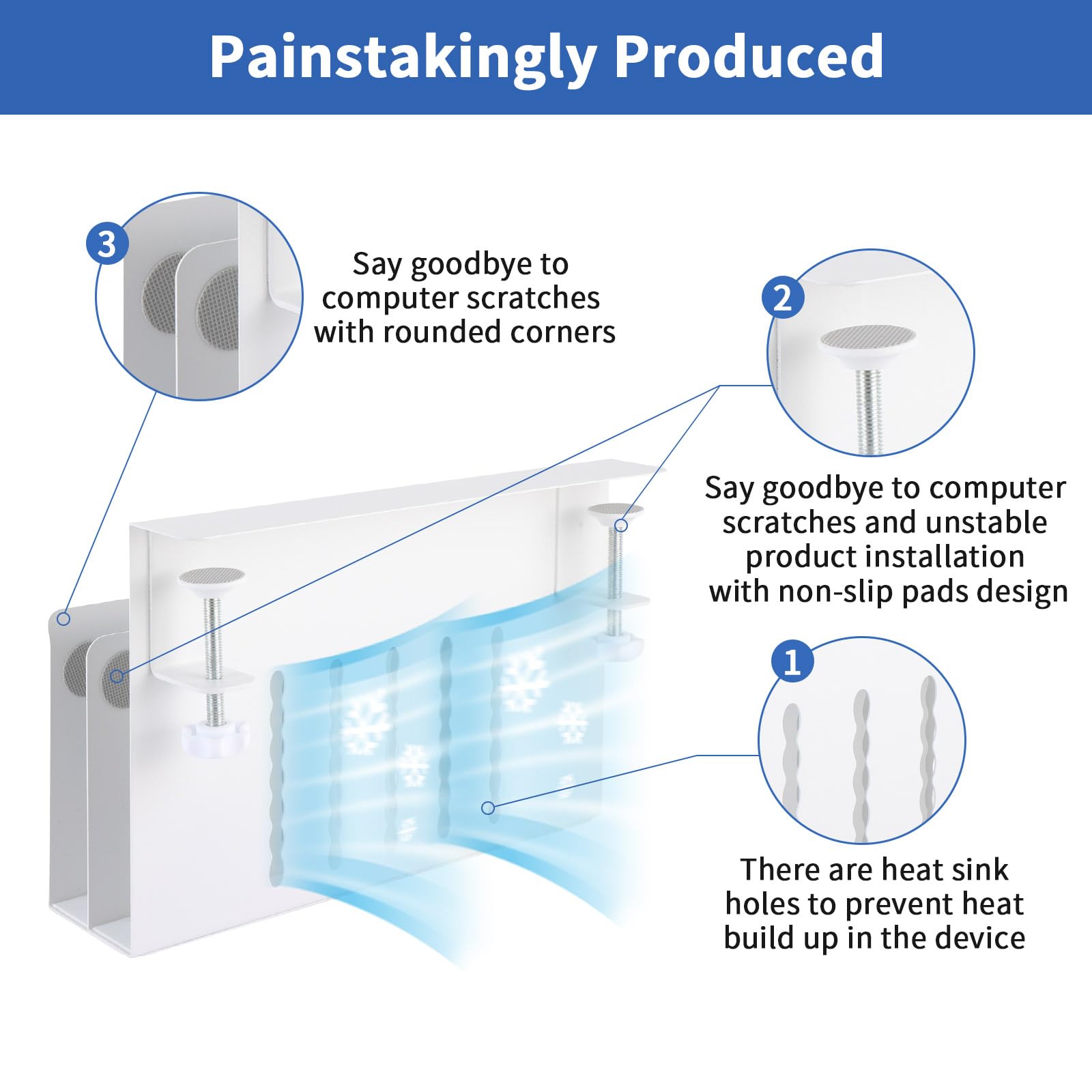 Painstakingly Produced

3

Say goodbye to computer scratches with rounded corners

2

Say goodbye to computer scratches and unstable product installation with non-slip pads design

1

There are heat sink holes to prevent heat build up in the device