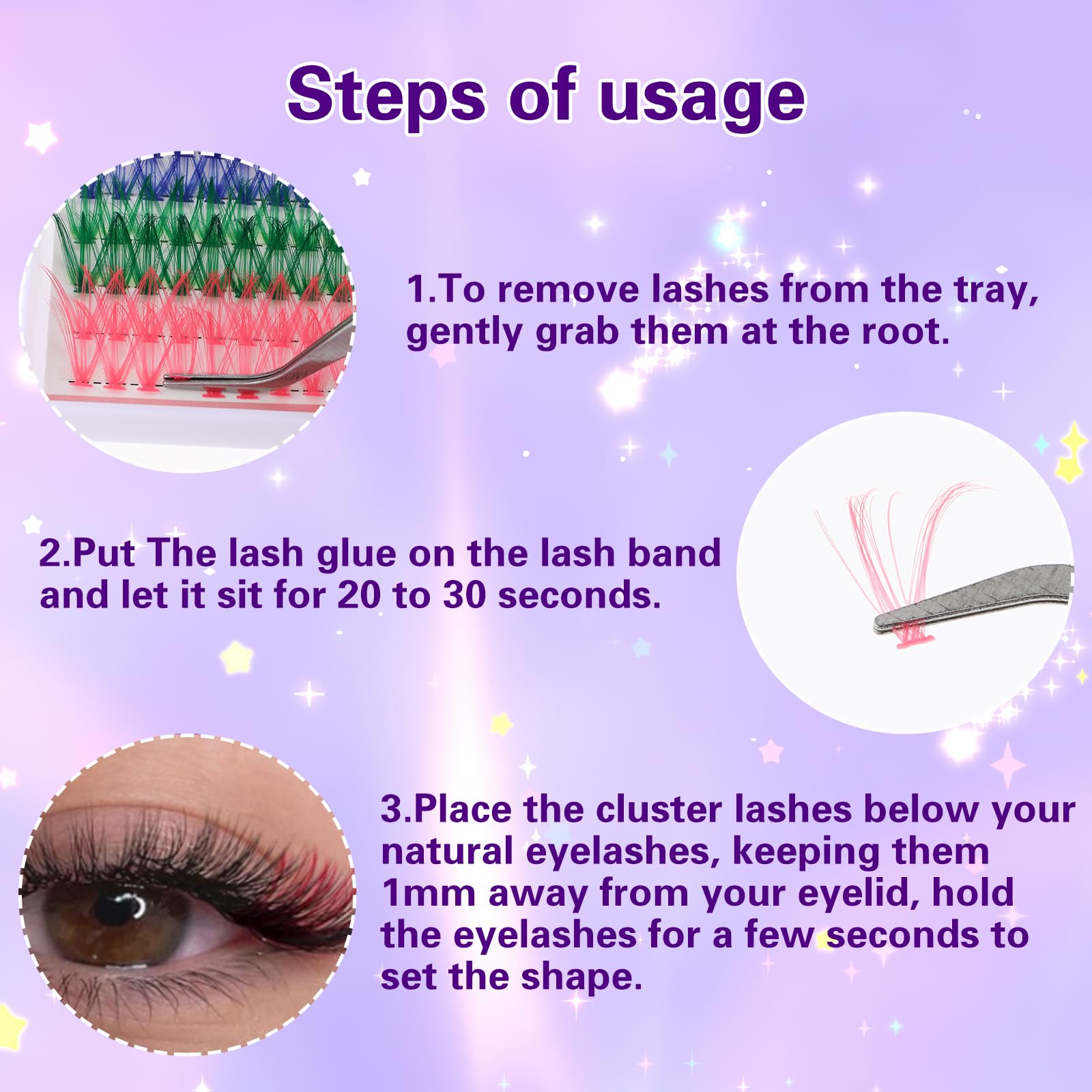 Steps of usage

1.To remove lashes from the tray, gently grab them at the root.

2.Put The lash glue on the lash band and let it sit for 20 to 30 seconds.

3.Place the cluster lashes below your natural eyelashes, keeping them 1mm away from your eyelid, hold the eyelashes for a few seconds to set the shape.