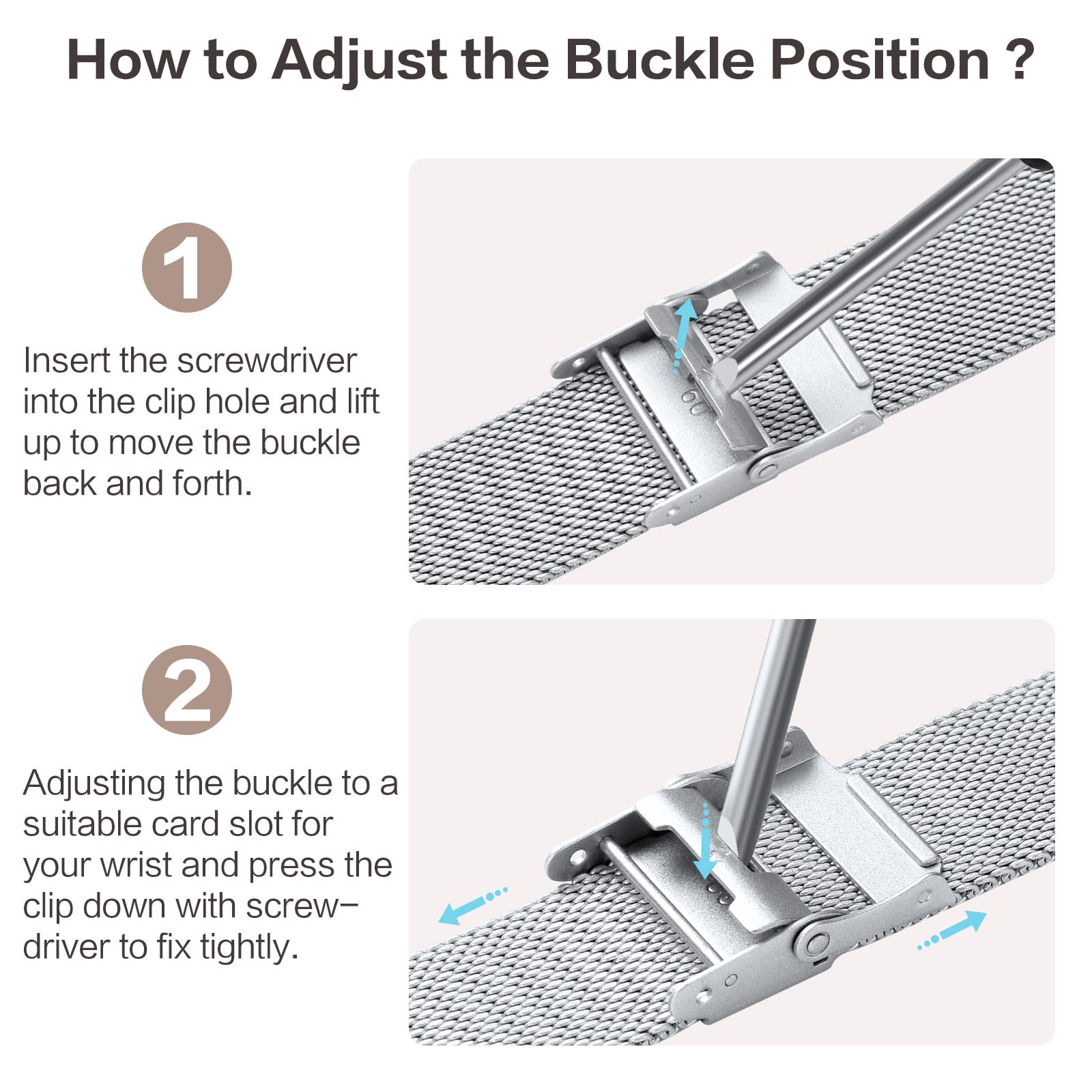 How to Adjust the Buckle Position ?

1

Insert the screwdriver into the clip hole and lift up to move the buckle back and forth.

2

Adjusting the buckle to a suitable card slot for your wrist and press the clip down with screwdriver to fix tightly.