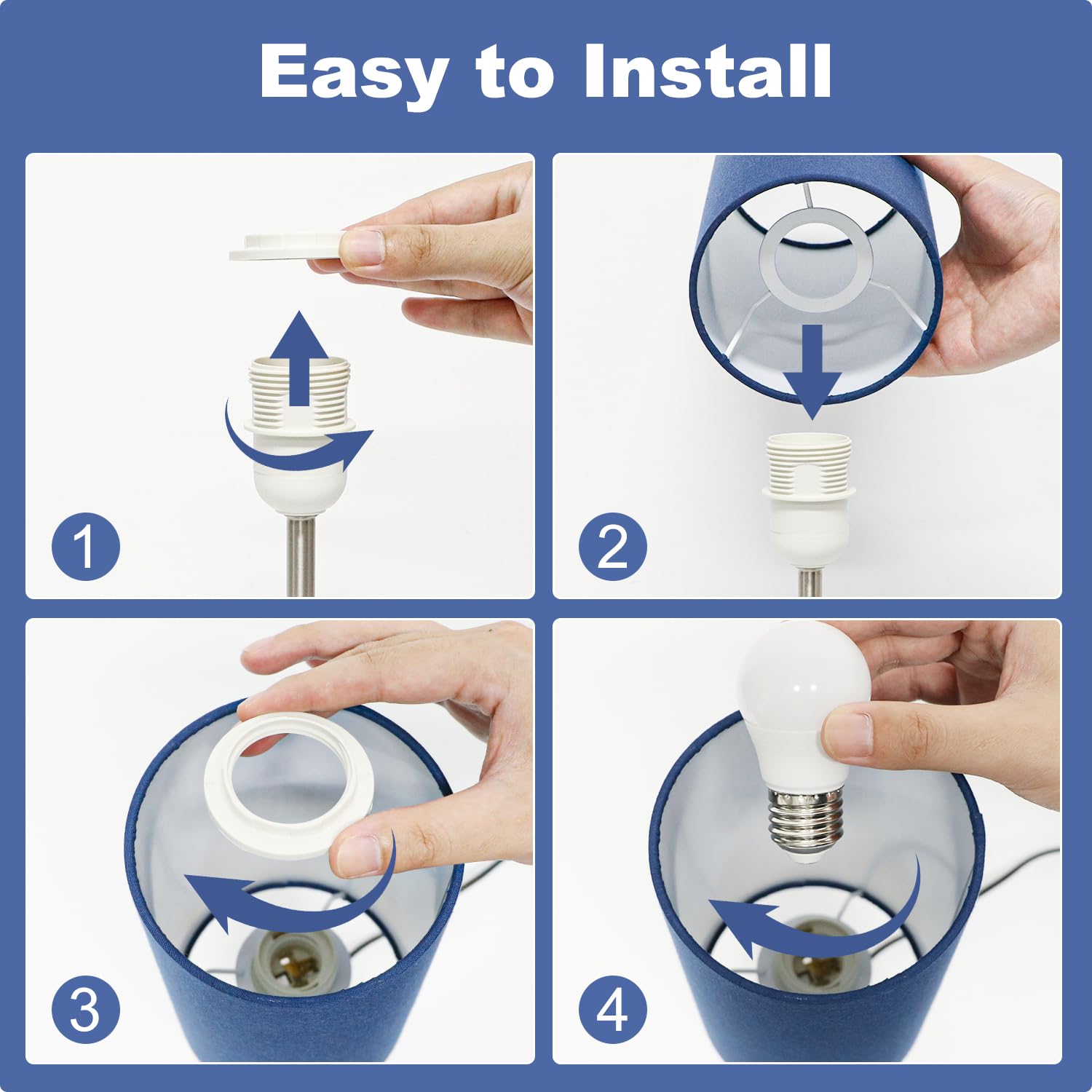 Easy to Install

1

2

3

4