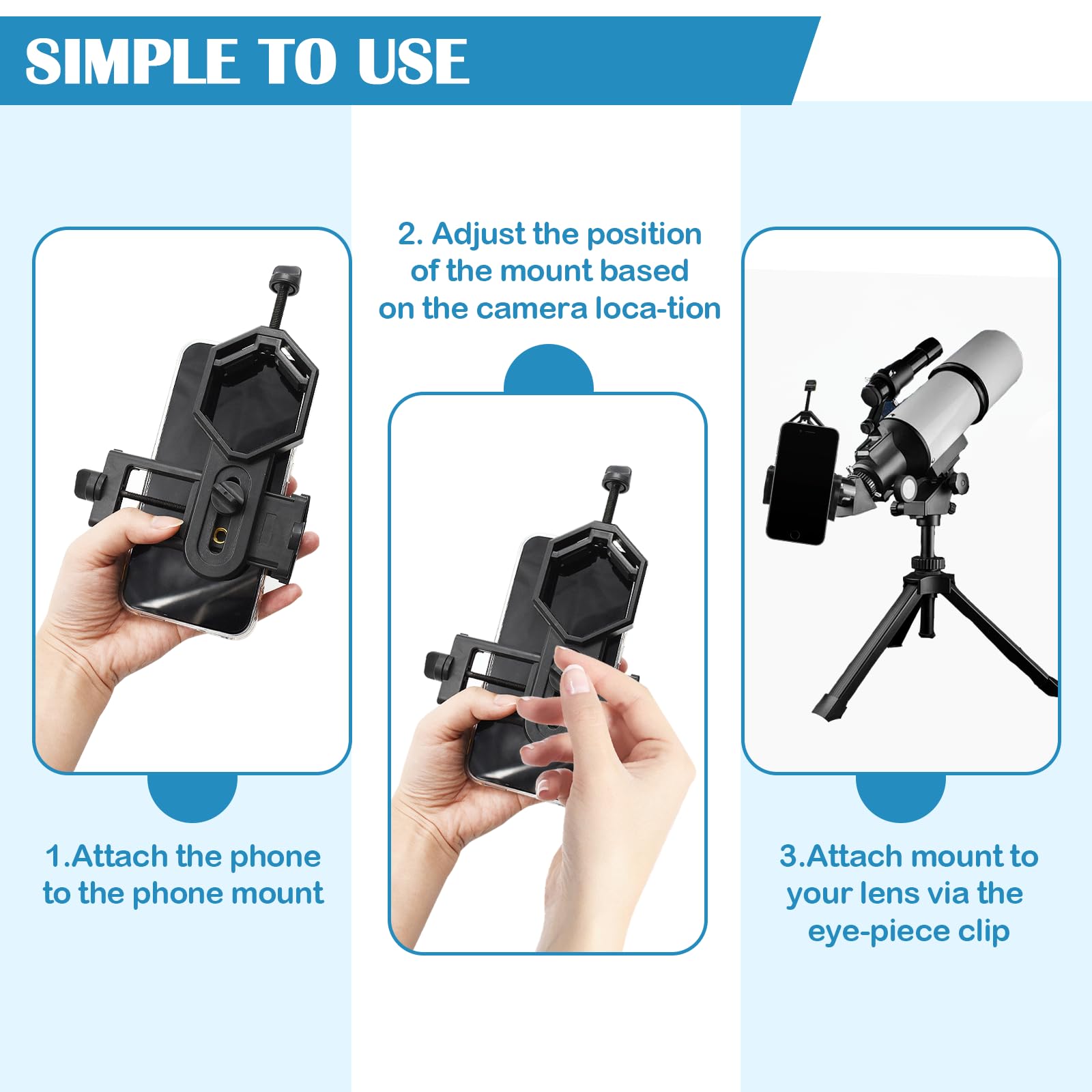 SIMPLE TO USE

1.Attach the phone to the phone mount

2. Adjust the position of the mount based on the camera loca-tion

3.Attach mount to your lens via the eye-piece clip