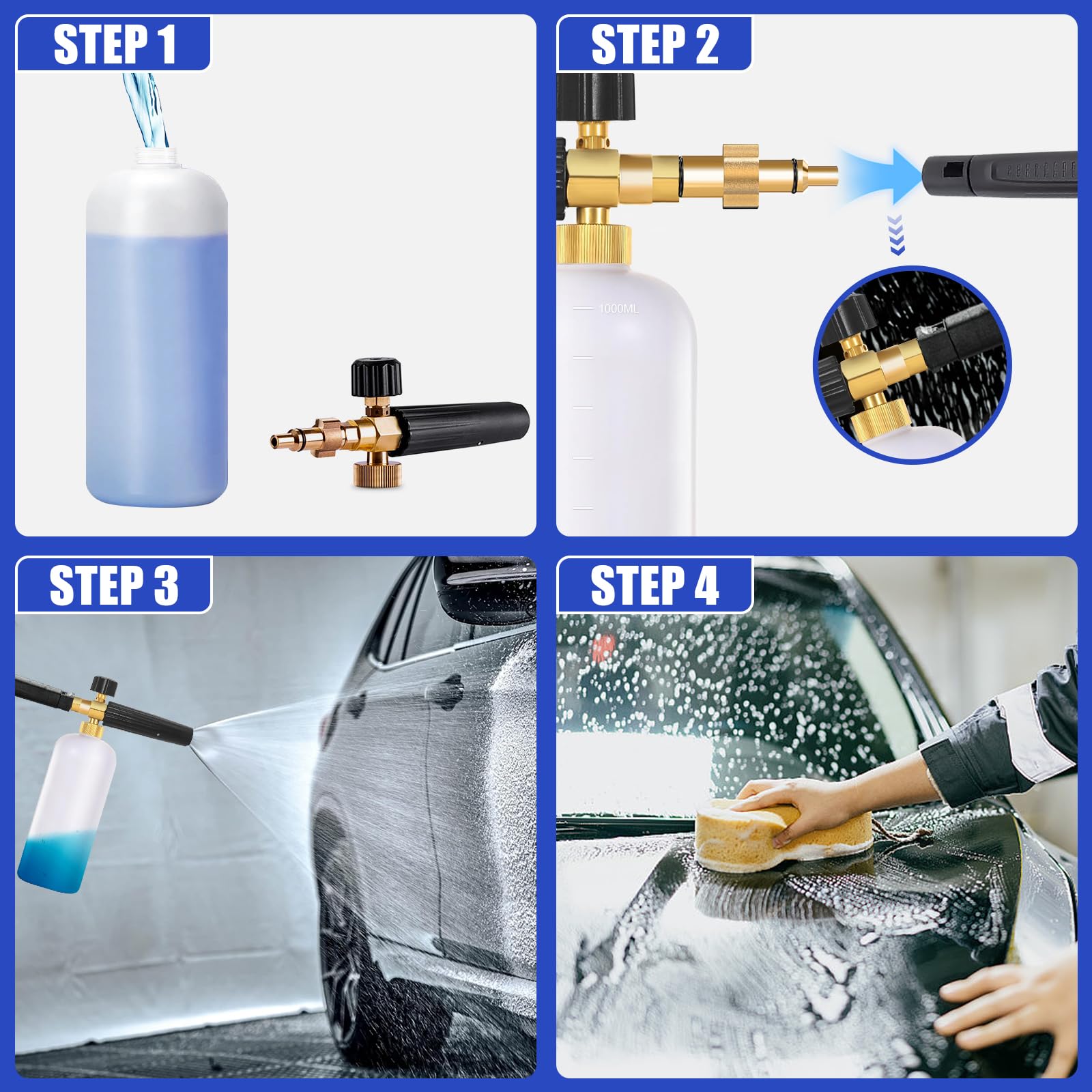 STEP 1

STEP 2

1000ML

STEP 3

STEP 4