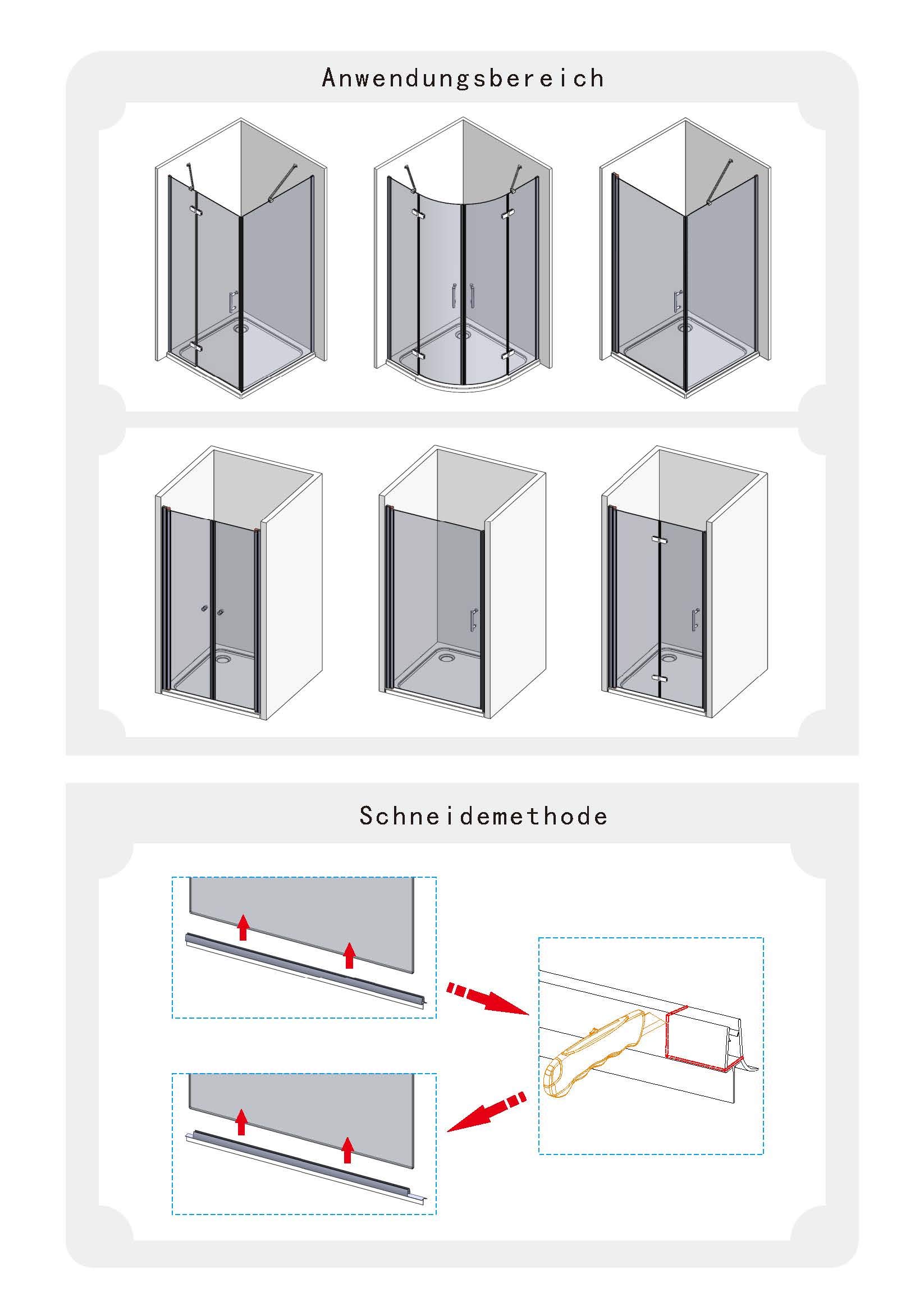 Anwendungsbereich

Schneidemethode