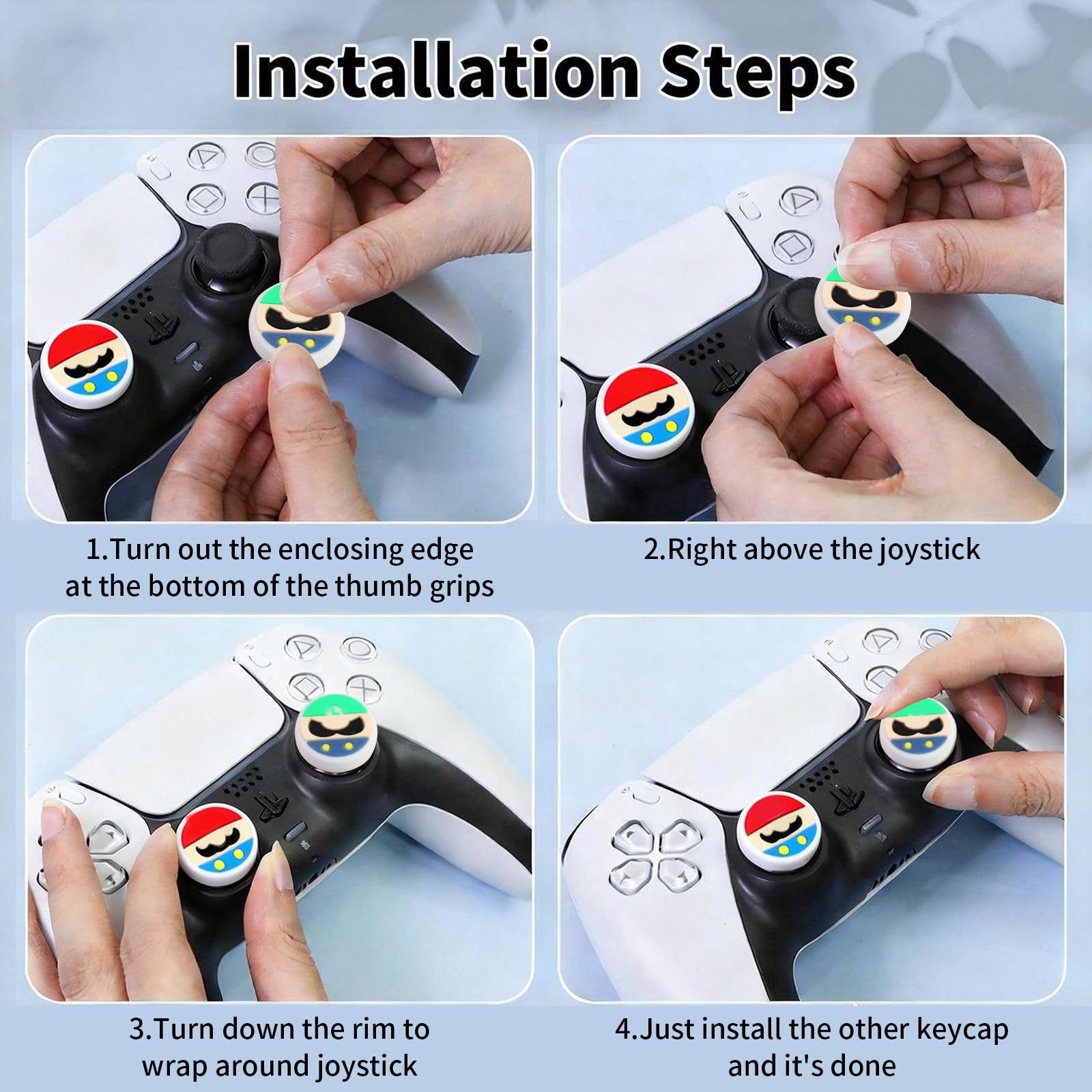 Installation Steps

1.Turn out the enclosing edge at the bottom of the thumb grips

2.Right above the joystick

3.Turn down the rim to wrap around joystick

4.Just install the other keycap and it's done