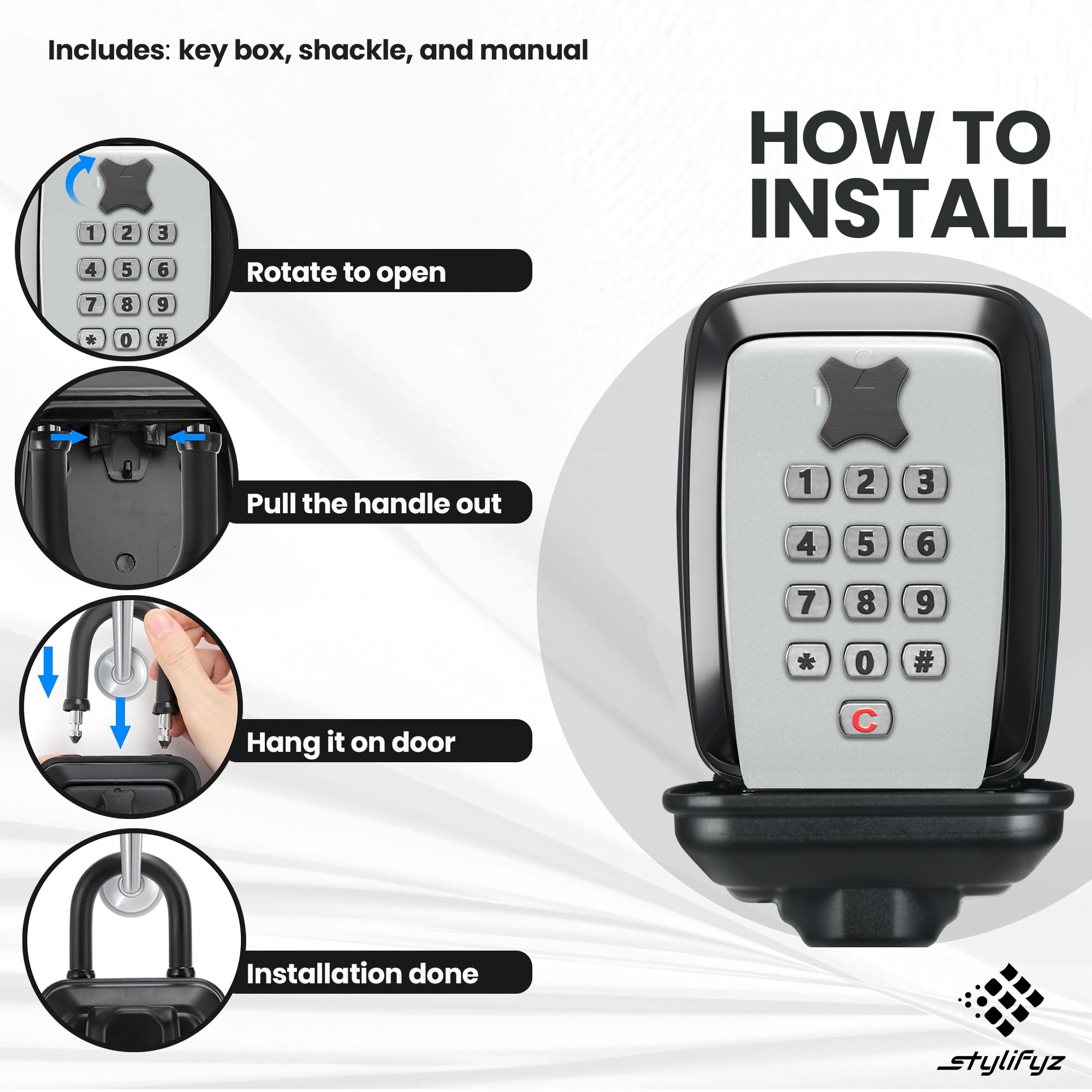 Includes: key box, shackle, and manual

HOW TO INSTALL

1 2 3
4 5 6
7 8 9
* 0 #

Rotate to open

Pull the handle out

Hang it on door

Installation done

1 2 3
4 5 6
7 8 9
* 0 #
C

stylifyz