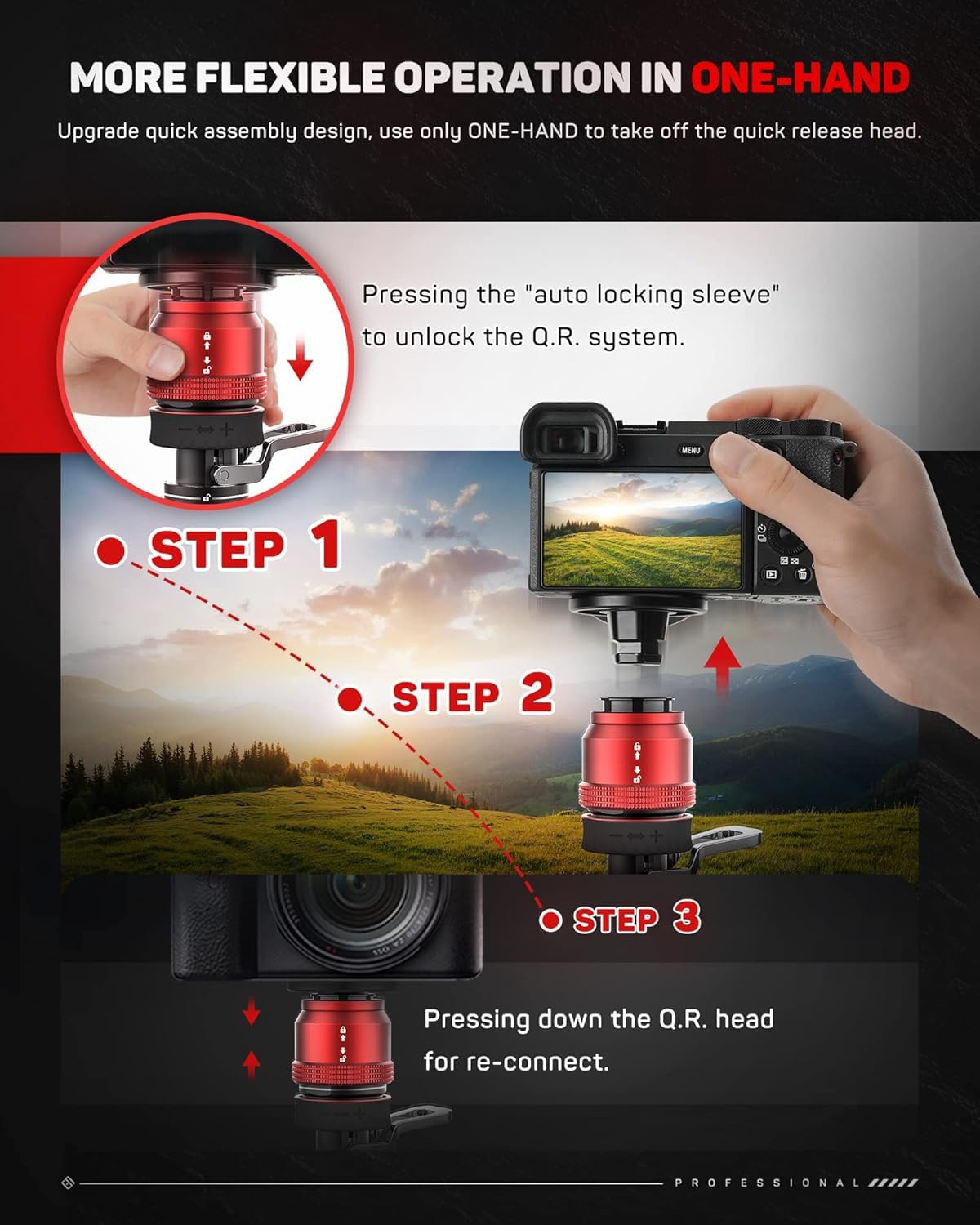 MORE FLEXIBLE OPERATION IN ONE-HAND

Upgrade quick assembly design, use only ONE-HAND to take off the quick release head.

Pressing the "auto locking sleeve" to unlock the Q.R. system.

MENU

STEP 1

STEP 2

STEP 3

Pressing down the Q.R. head for re-connect.

PROFESSIONAL