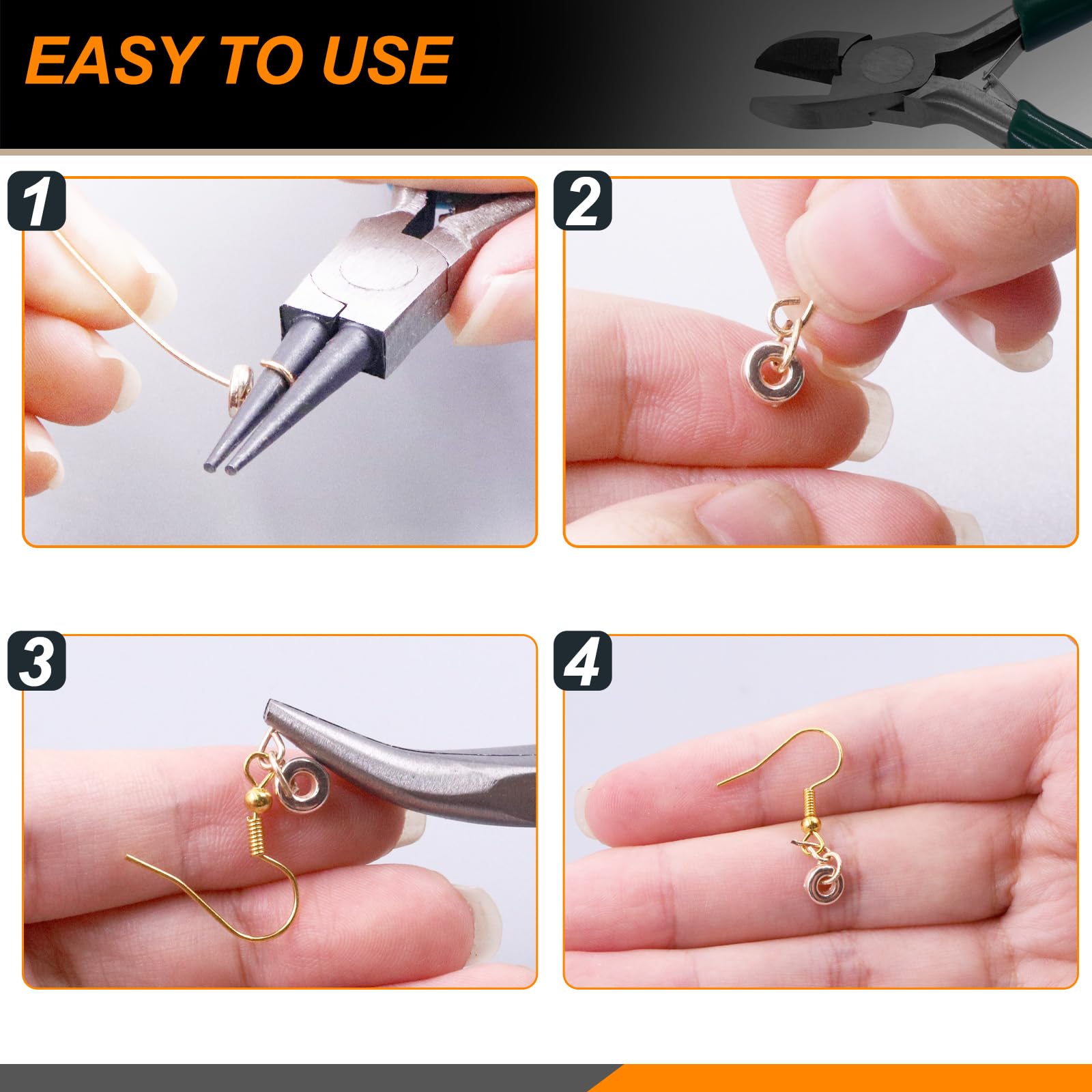 EASY TO USE

1

2

3

4