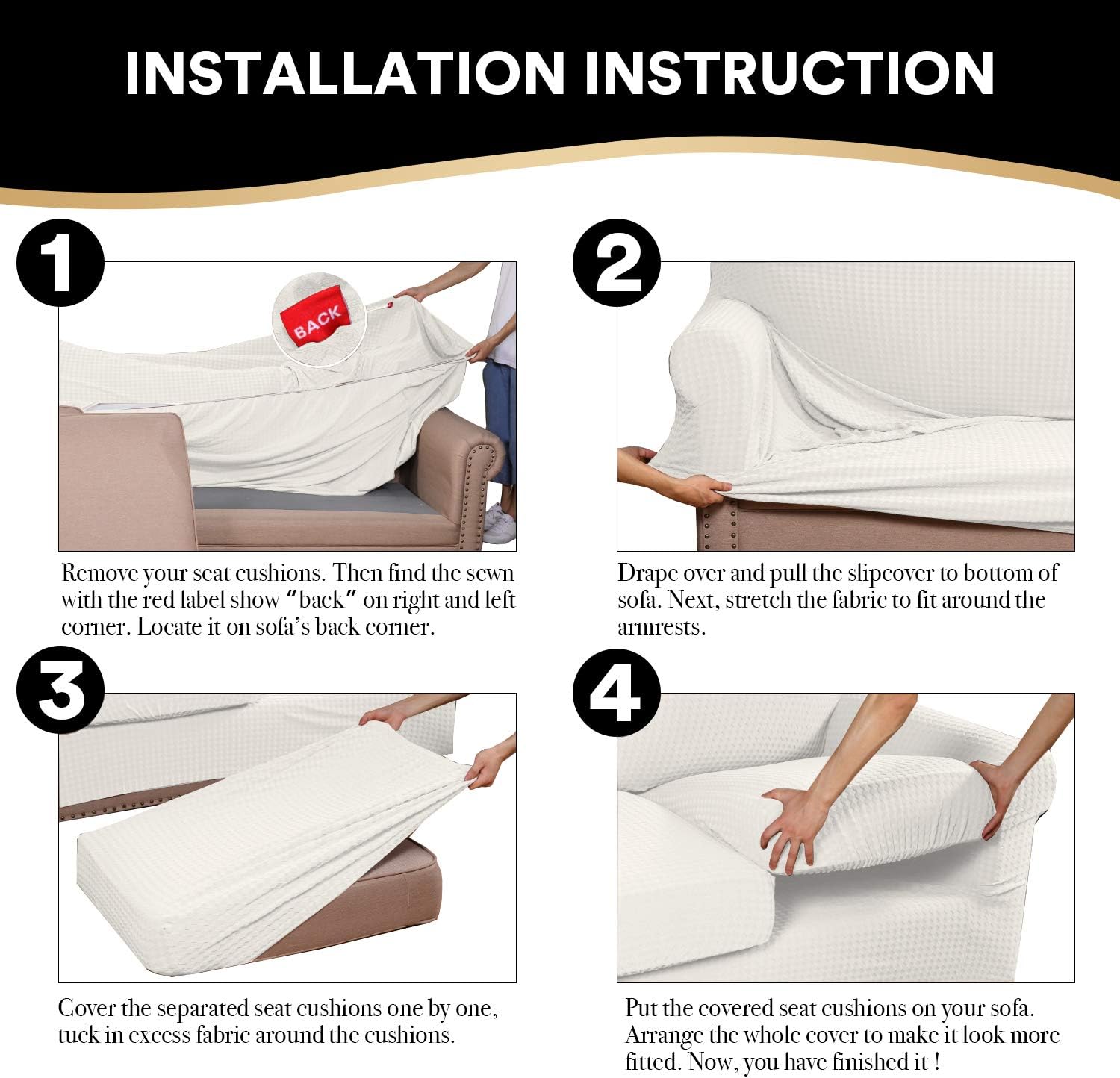 INSTALLATION INSTRUCTION

1

BACK

Remove your seat cushions. Then find the sewn with the red label show "back" on right and left corner. Locate it on sofa's back corner.

2

Drape over and pull the slipcover to bottom of sofa. Next, stretch the fabric to fit around the armrests.

3

Cover the separated seat cushions one by one, tuck in excess fabric around the cushions.

4

Put the covered seat cushions on your sofa. Arrange the whole cover to make it look more fitted. Now, you have finished it !