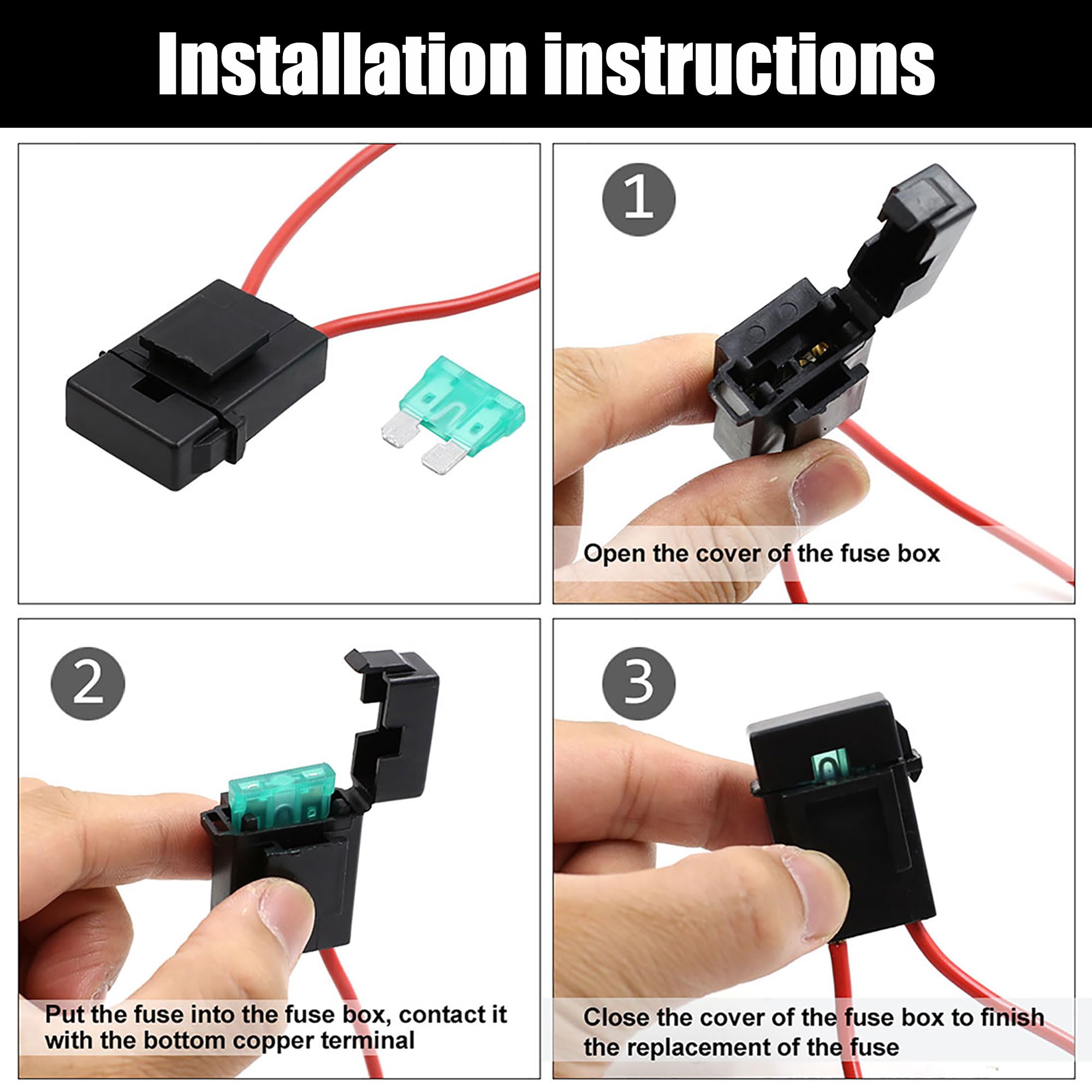 Installation instructions

1

Open the cover of the fuse box

2

Put the fuse into the fuse box, contact it with the bottom copper terminal

3

Close the cover of the fuse box to finish the replacement of the fuse