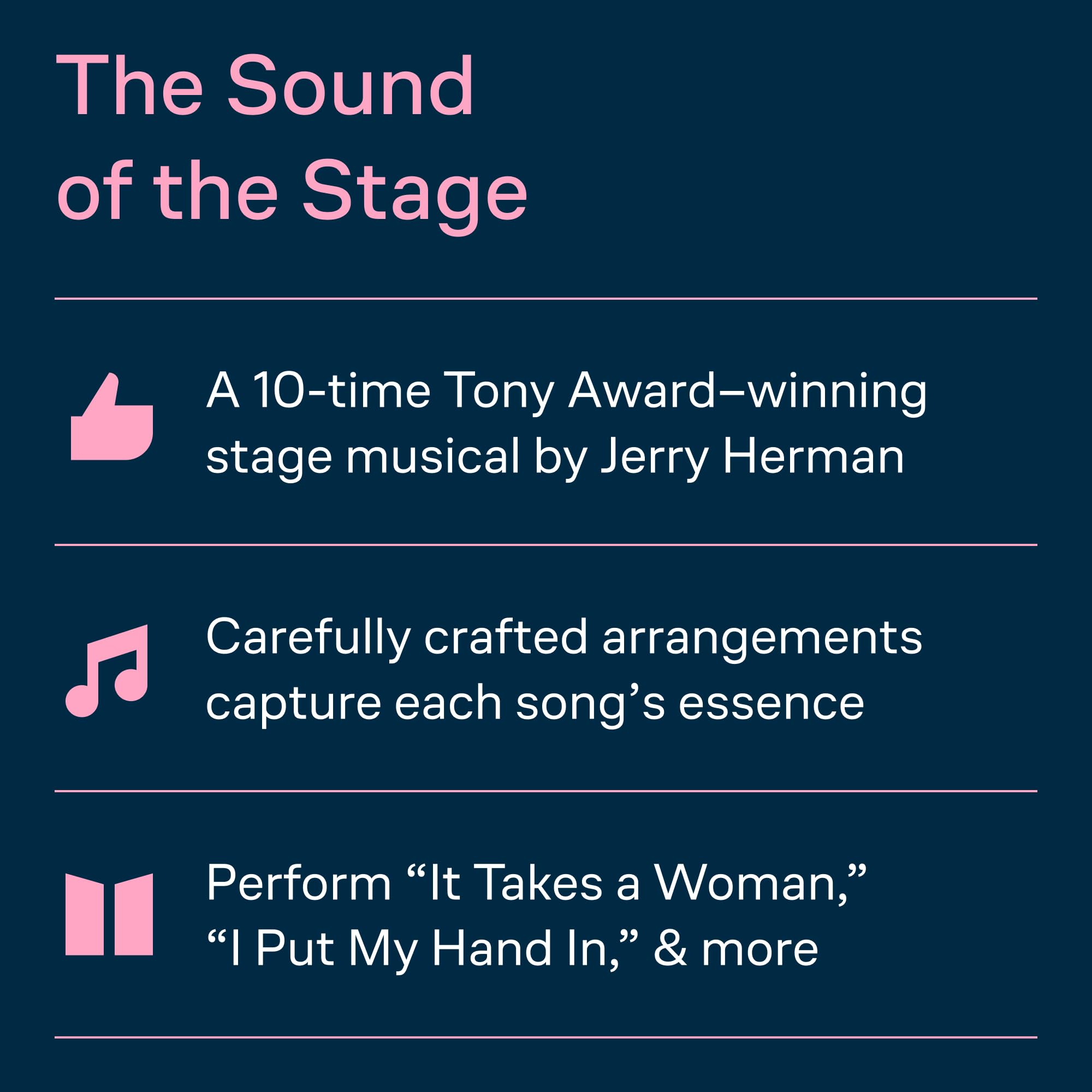 The Sound of the Stage

A 10-time Tony Award–winning stage musical by Jerry Herman

Carefully crafted arrangements capture each song's essence

Perform "It Takes a Woman," "I Put My Hand In," & more