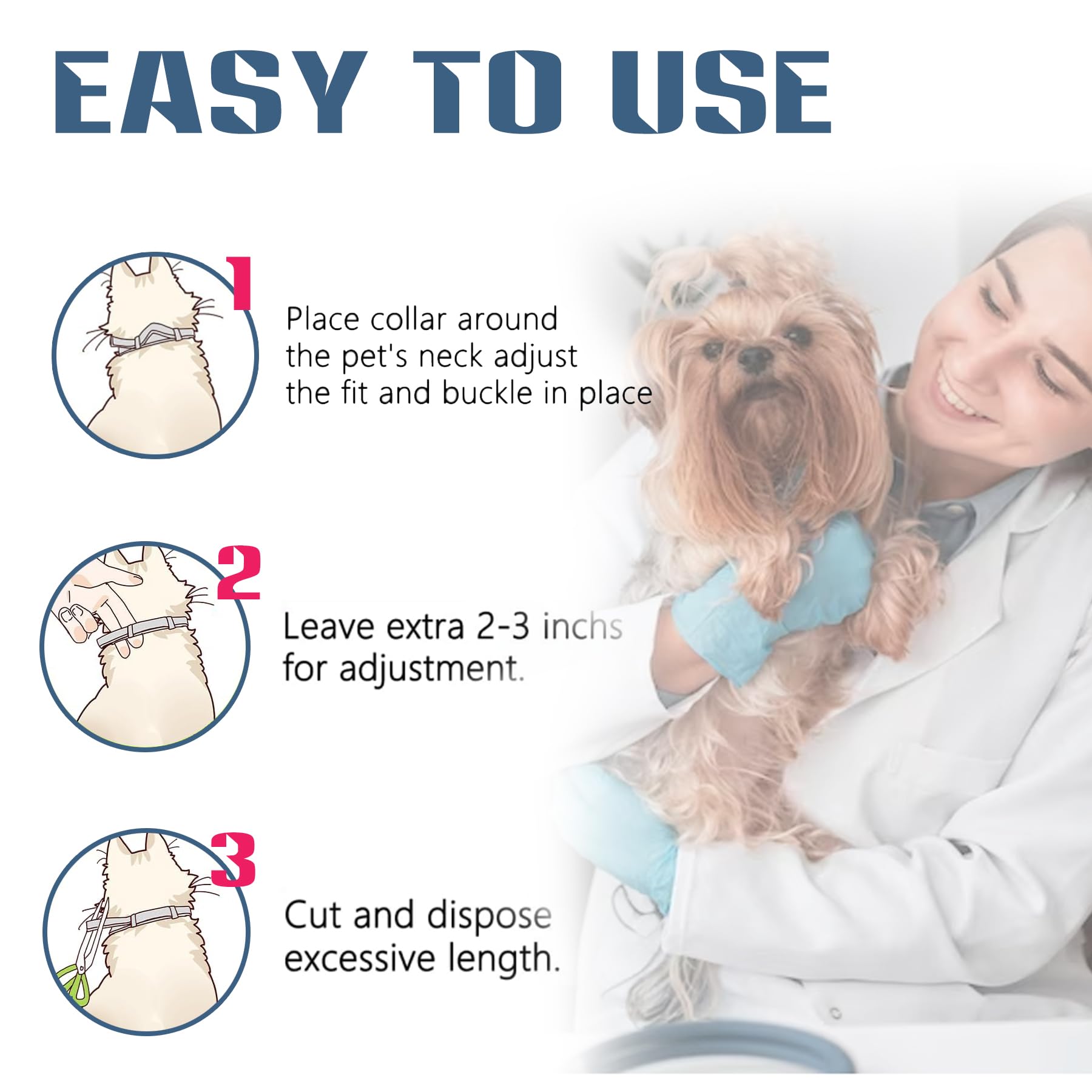 EASY TO USE

1

Place collar around the pet's neck adjust the fit and buckle in place

2

Leave extra 2-3 inchs for adjustment.

3

Cut and dispose excessive length.