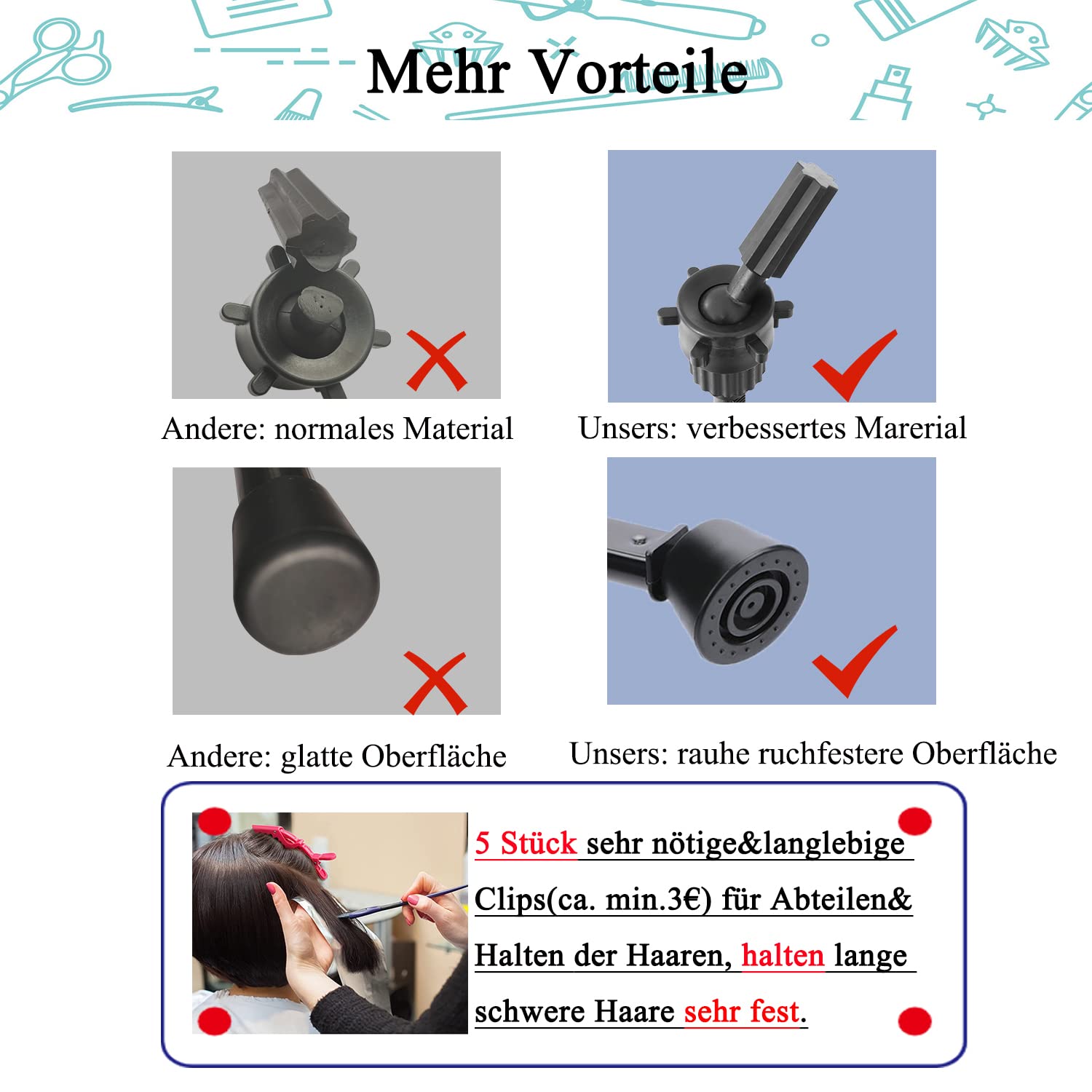 Mehr Vorteile

Andere: normales Material

Unsers: verbessertes Marerial

Andere: glatte Oberfläche

Unsers: rauhe ruchfestere Oberfläche

5 Stück sehr nötige&langlebige Clips(ca. min.3€) für Abteilen& Halten der Haaren, halten lange schwere Haare sehr fest.