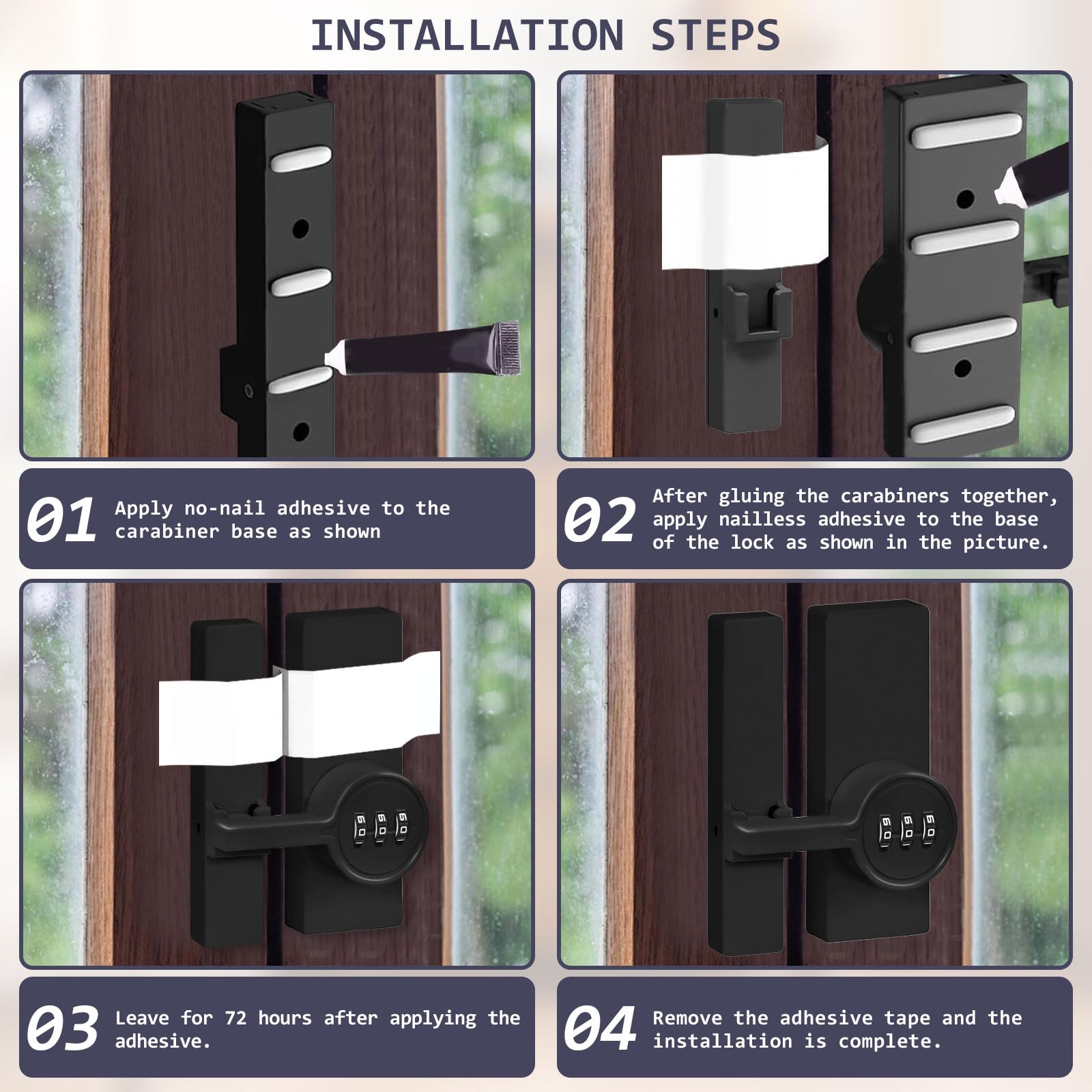 INSTALLATION STEPS

01 Apply no-nail adhesive to the carabiner base as shown

02 After gluing the carabiners together, apply nailless adhesive to the base of the lock as shown in the picture.

03 Leave for 72 hours after applying the adhesive.

04 Remove the adhesive tape and the installation is complete.