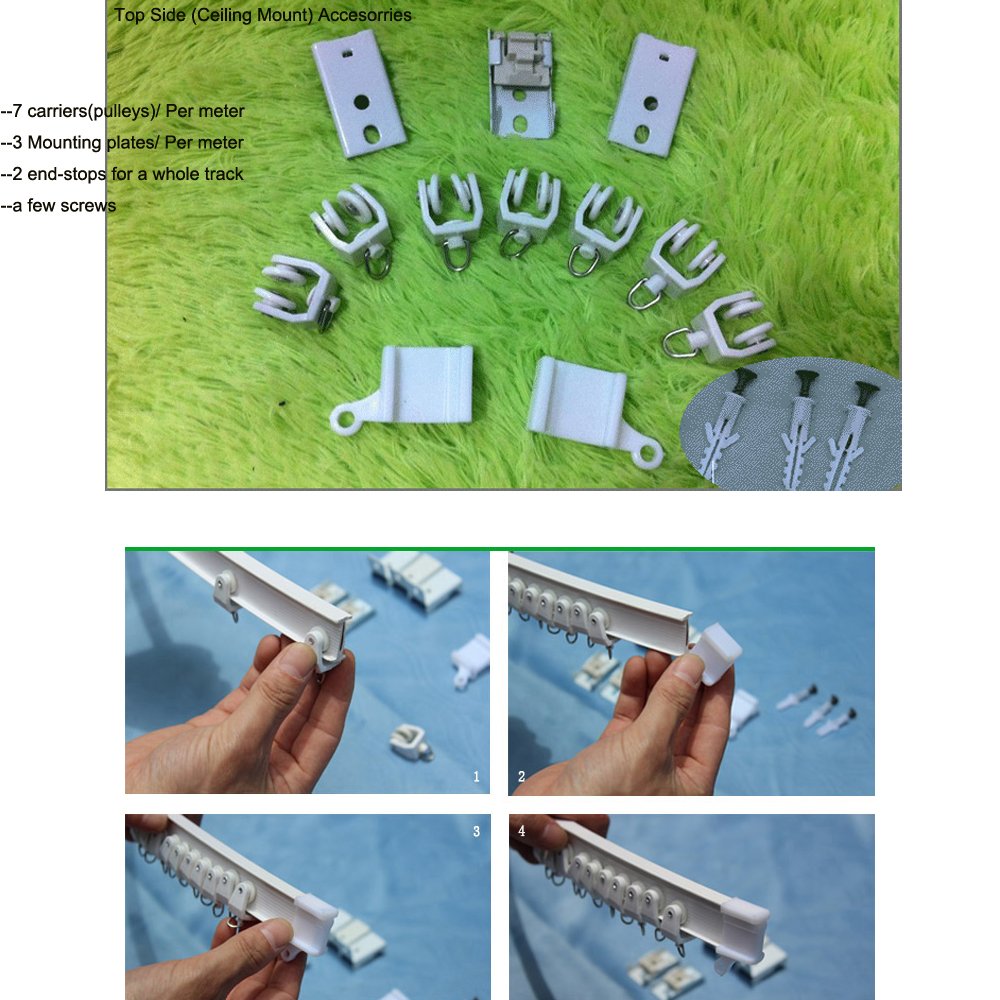 Top Side (Ceiling Mount) Accesorries

--7 carriers(pulleys)/ Per meter
--3 Mounting plates/ Per meter
--2 end-stops for a whole track
--a few screws

1

2

3

4