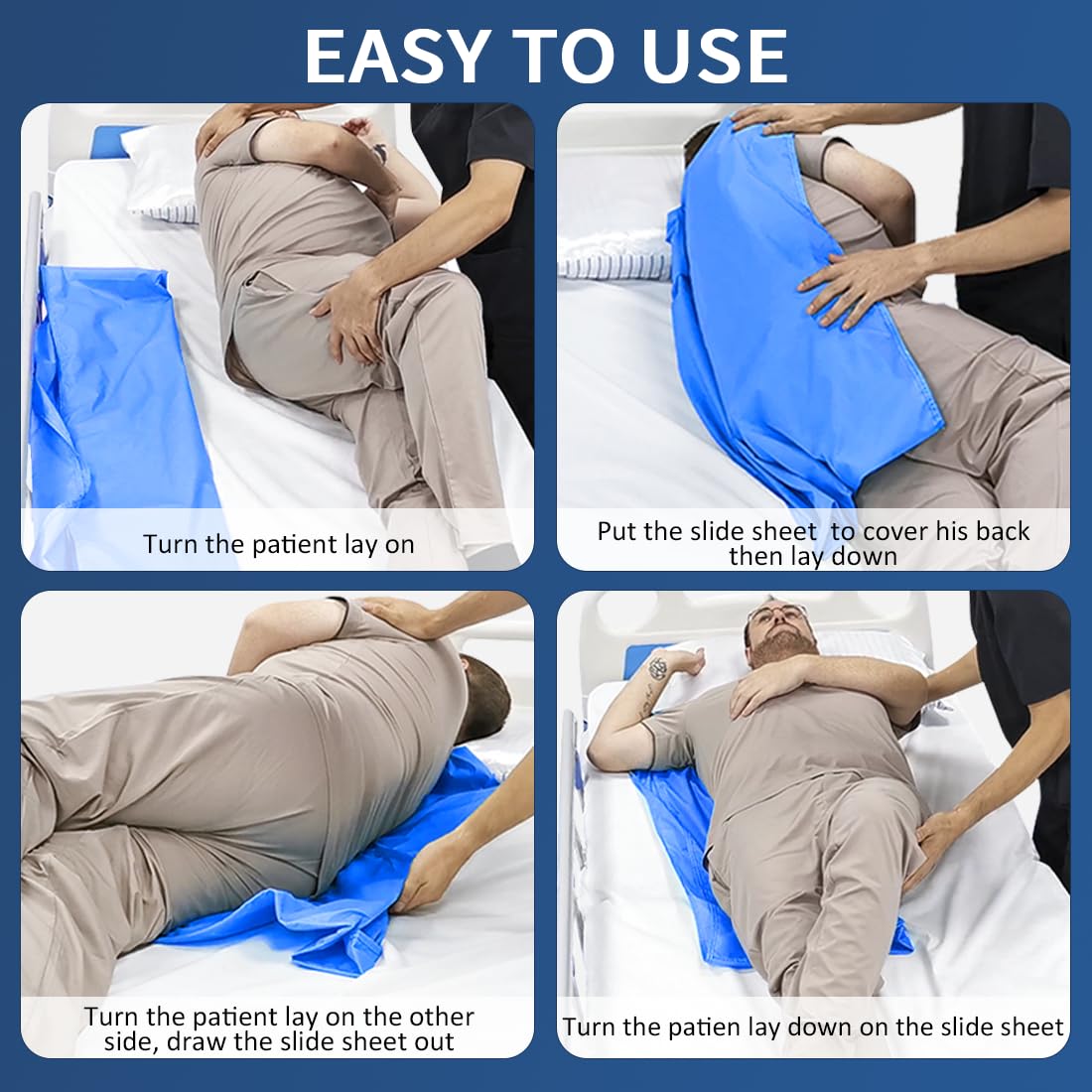 EASY TO USE

Turn the patient lay on

Put the slide sheet to cover his back then lay down

Turn the patient lay on the other side, draw the slide sheet out

Turn the patien lay down on the slide sheet