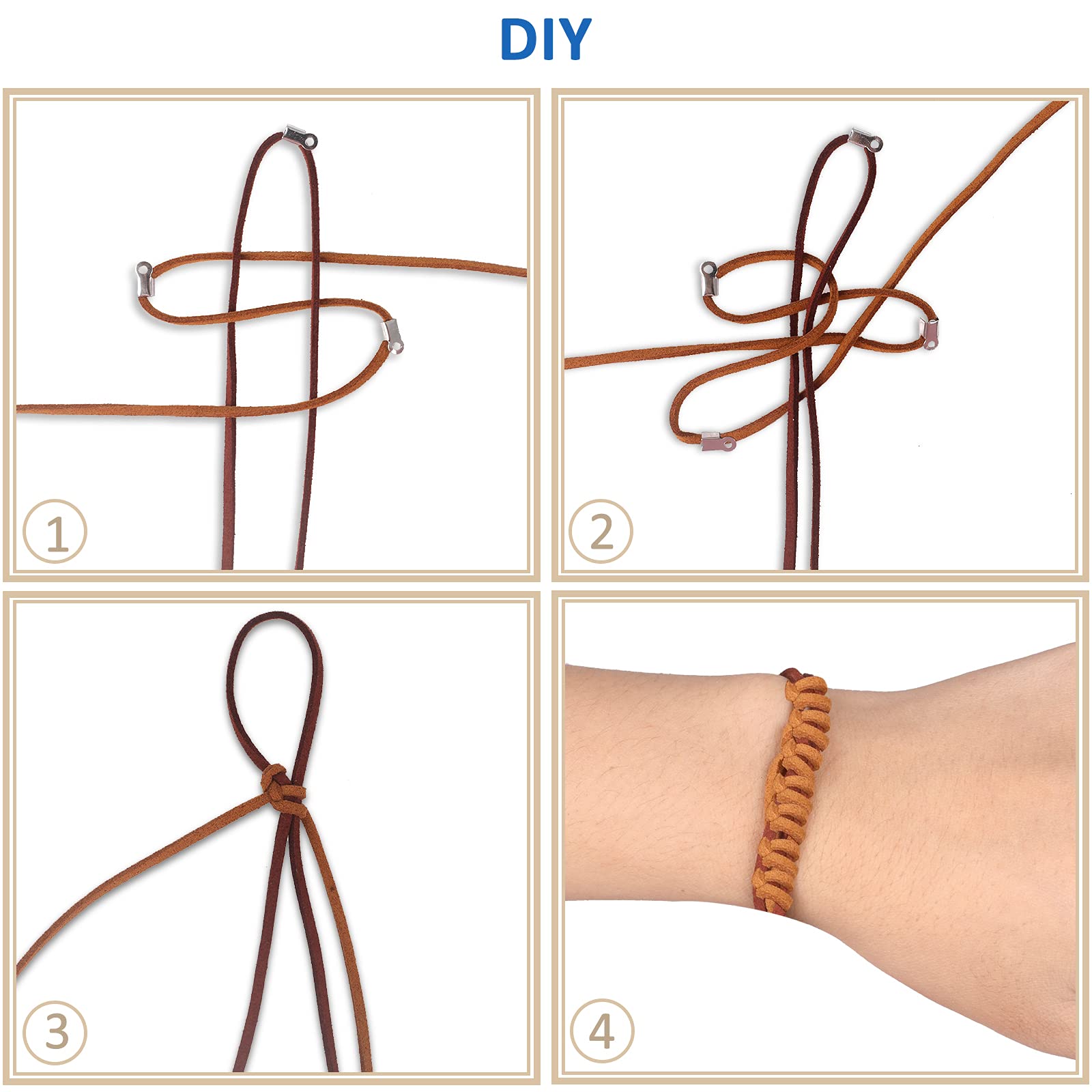 DIY

1

2

3

4