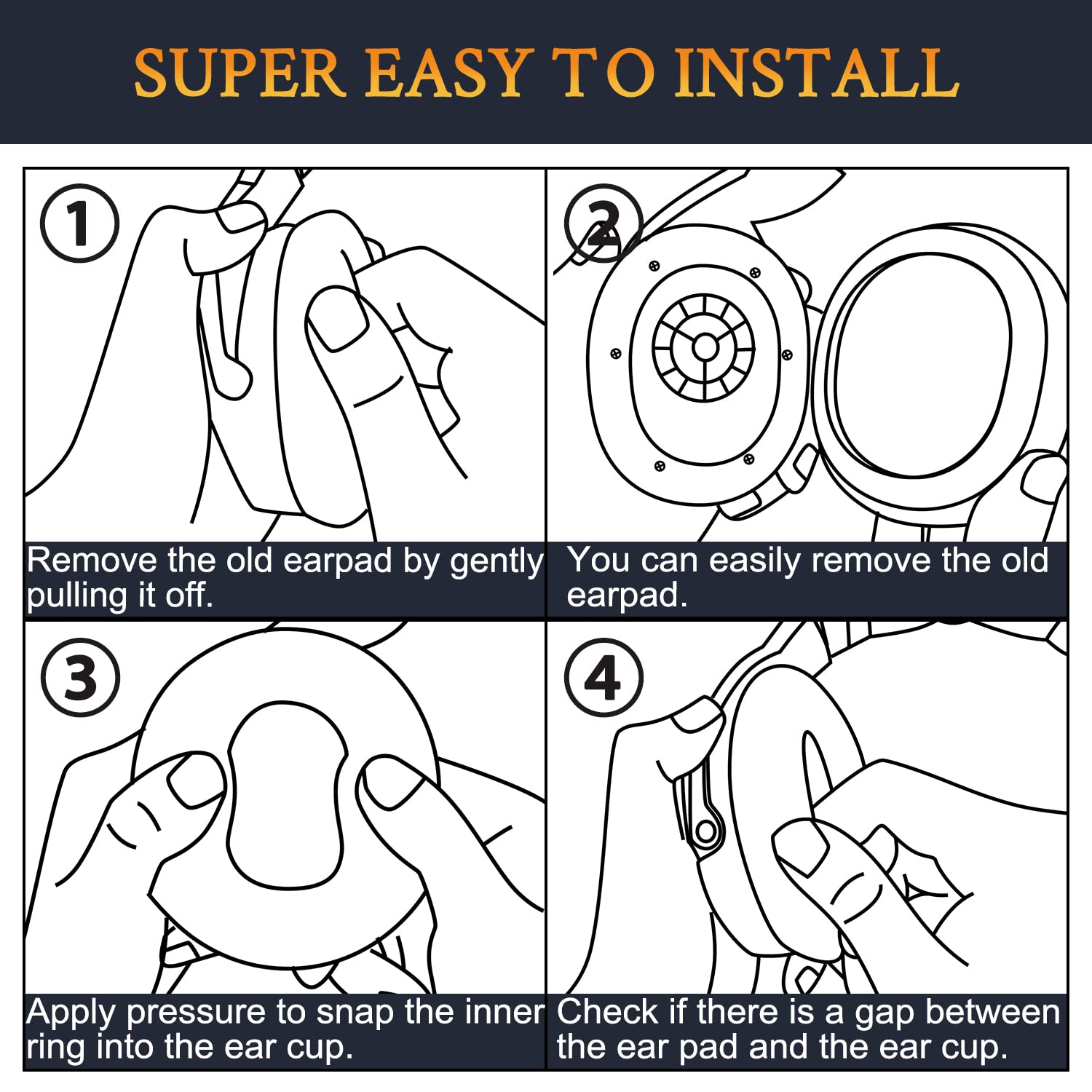 SUPER EASY TO INSTALL

1
Remove the old earpad by gently pulling it off.

2
You can easily remove the old earpad.

3
Apply pressure to snap the inner ring into the ear cup.

4
Check if there is a gap between the ear pad and the ear cup.