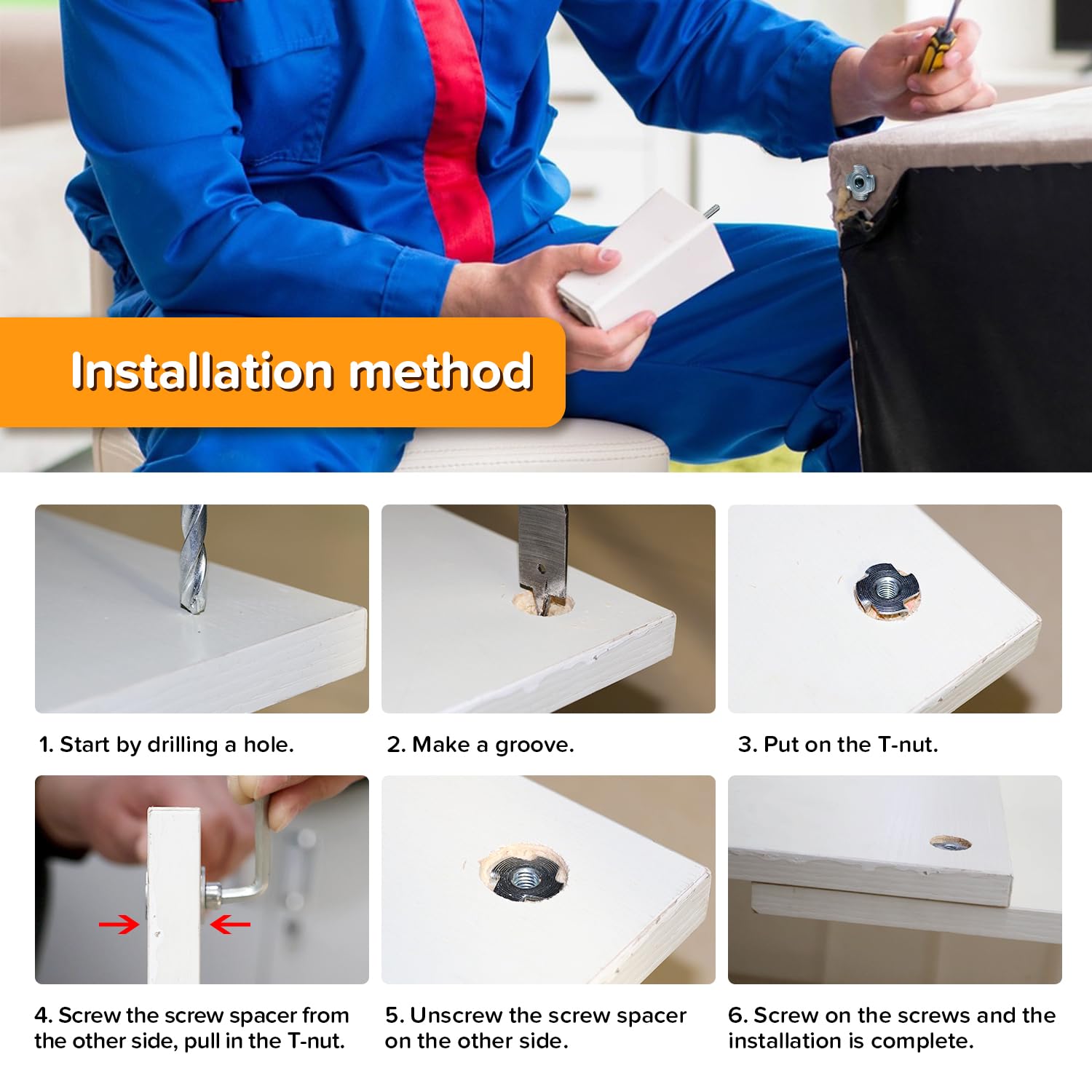 Installation method

1. Start by drilling a hole.

2. Make a groove.

3. Put on the T-nut.

4. Screw the screw spacer from the other side, pull in the T-nut.

5. Unscrew the screw spacer on the other side.

6. Screw on the screws and the installation is complete.