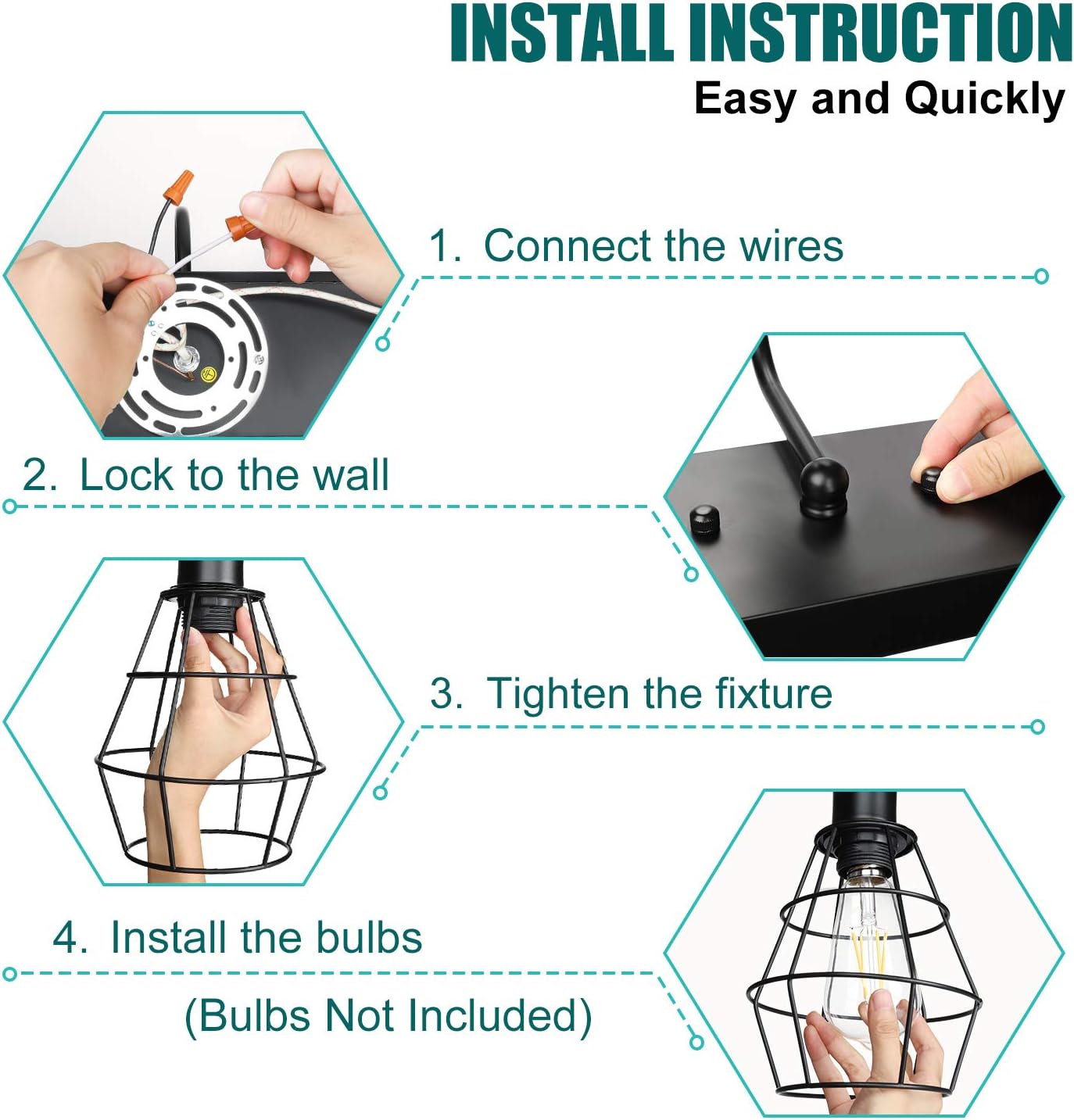 INSTALL INSTRUCTION
Easy and Quickly

1. Connect the wires

2. Lock to the wall

3. Tighten the fixture

4. Install the bulbs
(Bulbs Not Included)